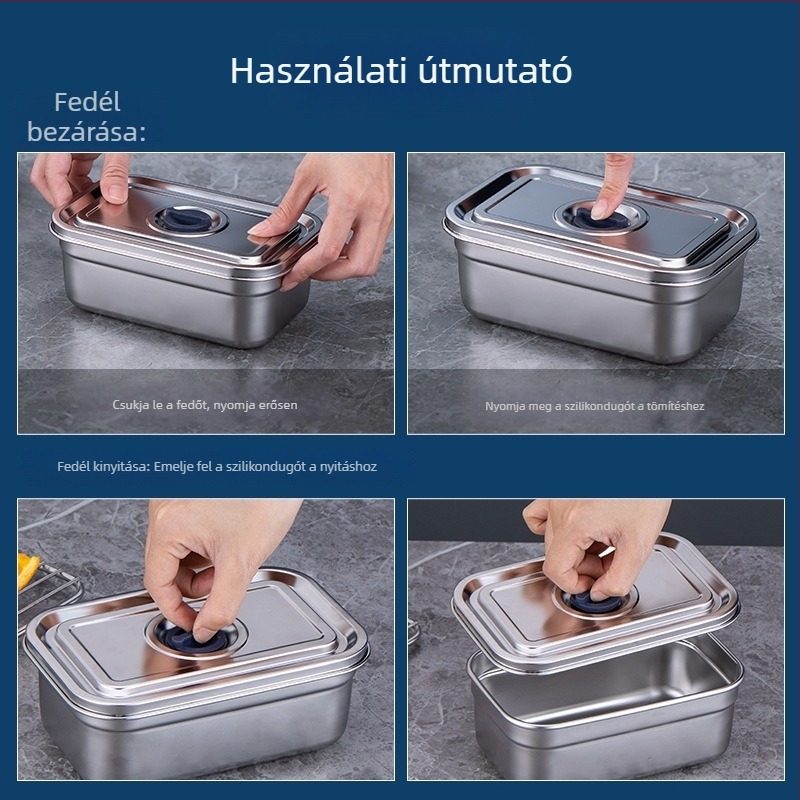 Használati útmutató

Fedél bezárása:

Csukja le a fedőt, nyomja erősen

Nyomja meg a szilikondugót a tömítéshez

Fedél kinyitása: Emelje fel a szilikondugót a nyitáshoz