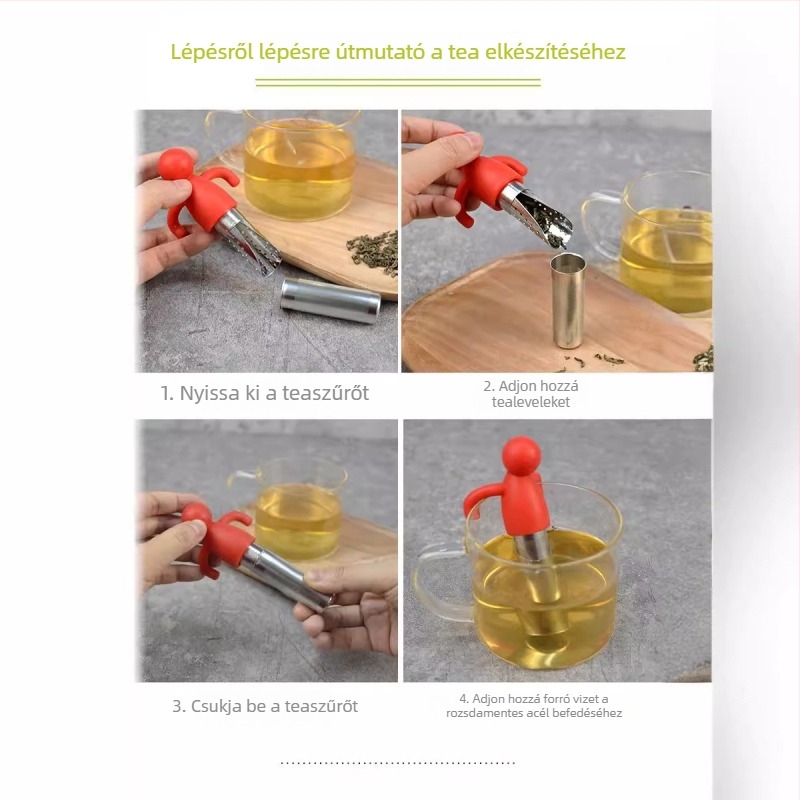 Lépésről lépésre útmutató a tea elkészítéséhez

1. Nyissa ki a teaszűrőt

2. Adjon hozzá tealeveleket

3. Csukja be a teaszűrőt

4. Adjon hozzá forró vizet a rozsdamentes acél befedéséhez