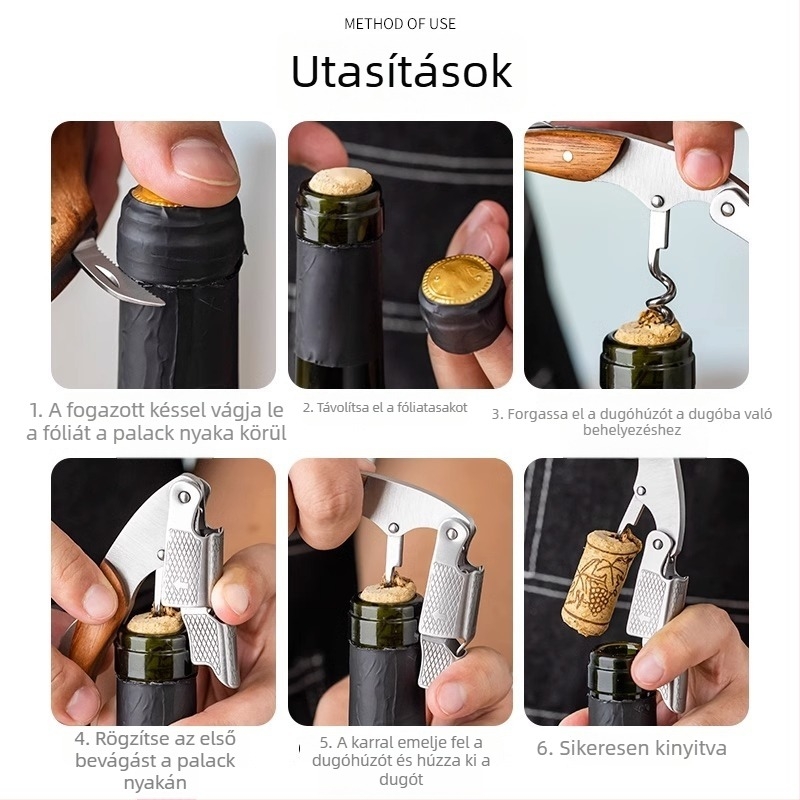 METHOD OF USE

Utasítások

1. A fogazott késsel vágja le a fóliát a palack nyaka körül

2. Távolítsa el a fóliatasakot

3. Forgassa el a dugóhúzót a dugóba való behelyezéshez

4. Rögzítse az első bevágást a palack nyakán

5. A karral emelje fel a dugóhúzót és húzza ki a dugót

6. Sikeresen kinyitva