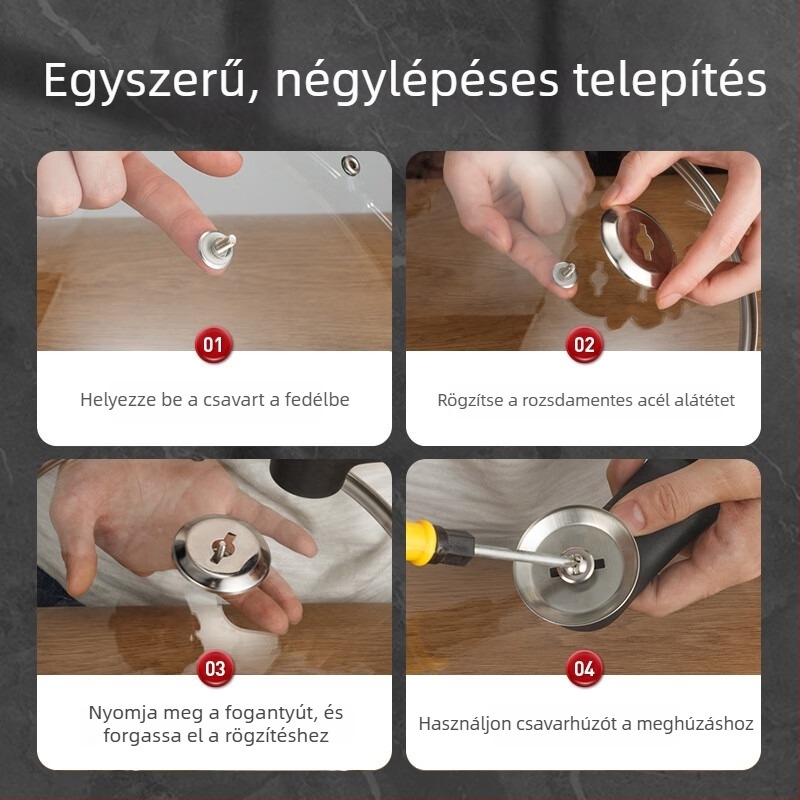 Egyszerű, négylépéses telepítés

01

Helyezze be a csavart a fedélbe

02

Rögzítse a rozsdamentes acél alátétet

03

Nyomja meg a fogantyút, és forgassa el a rögzítéshez

04

Használjon csavarhúzót a meghúzáshoz