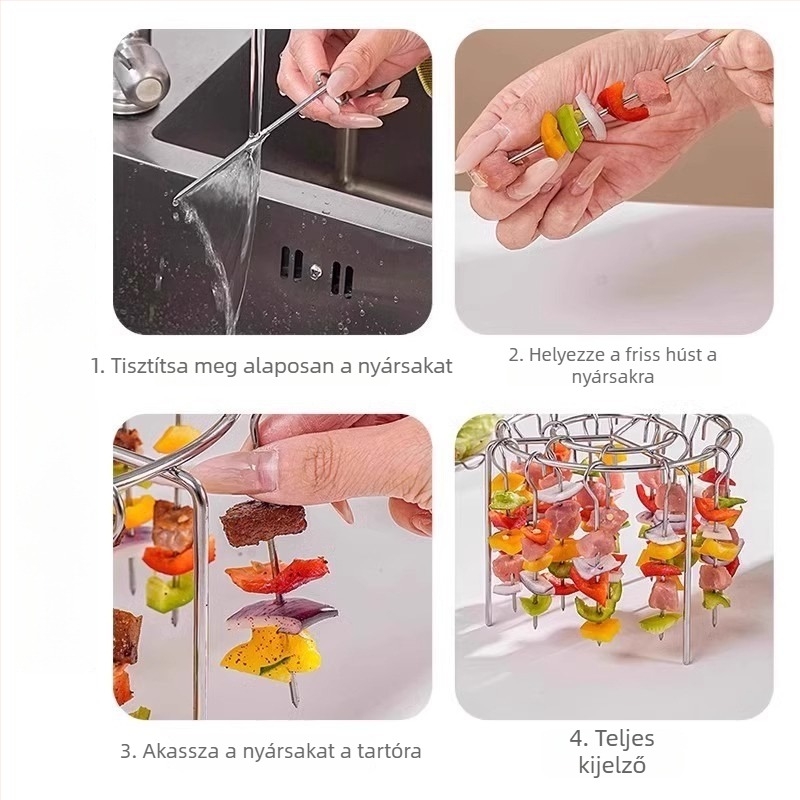 1. Tisztítsa meg alaposan a nyársakat

2. Helyezze a friss húst a nyársakra

3. Akassza a nyársakat a tartóra

4. Teljes kijelző