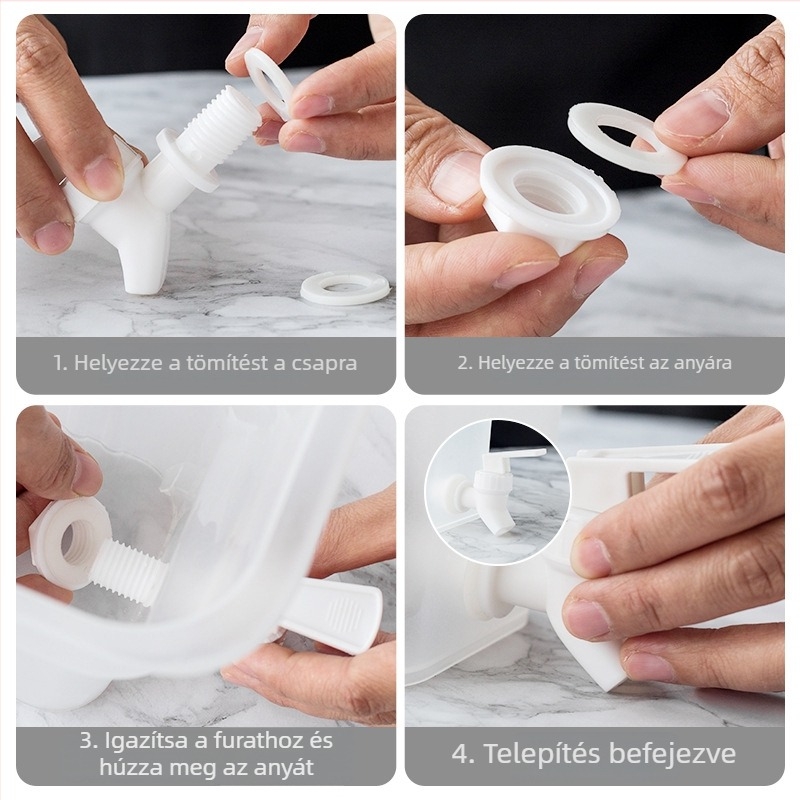 1. Helyezze a tömítést a csapra

2. Helyezze a tömítést az anyára

3. Igazítsa a furathoz és húzza meg az anyát

4. Telepítés befejezve