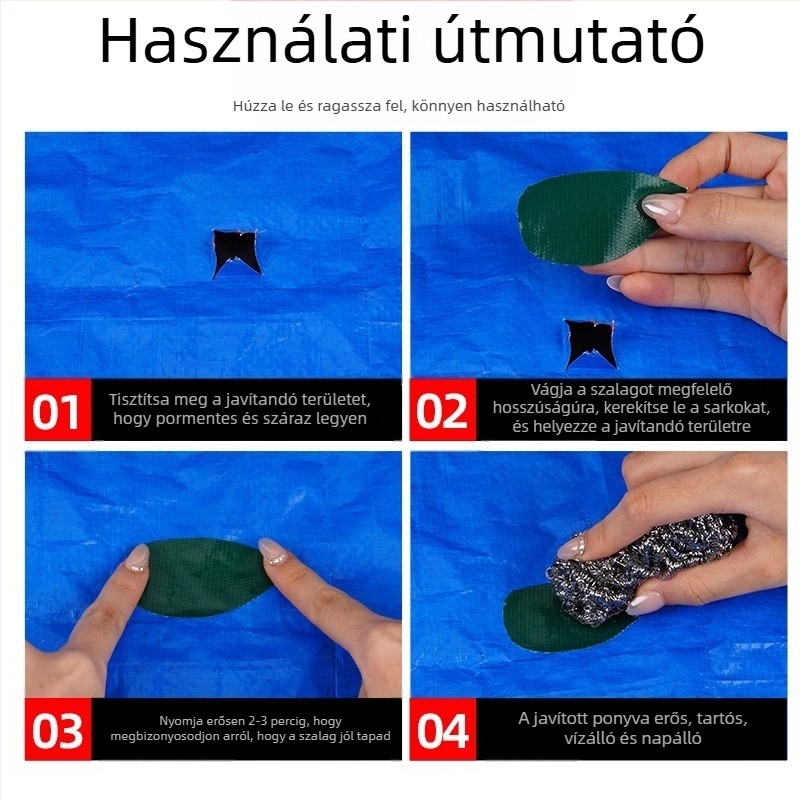 Használati útmutató

Húzza le és ragassza fel, könnyen használható

01
Tisztítsa meg a javítandó területet, hogy pormentes és száraz legyen

02
Vágja a szalagot megfelelő hosszúságúra, kerekítse le a sarkokat, és helyezze a javítandó területre

03
Nyomja erősen 2-3 percig, hogy megbizonyosodjon arról, hogy a szalag jól tapad

04
A javított ponyva erős, tartós, vízálló és napálló