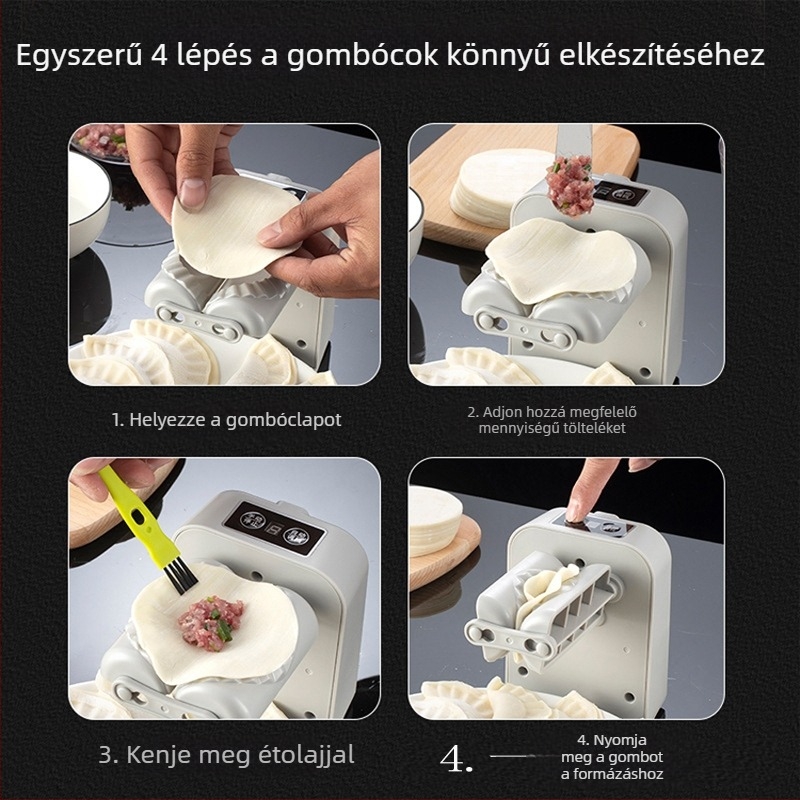 Egyszerű 4 lépés a gombócok könnyű elkészítéséhez

1. Helyezze a gombóclapot

2. Adjon hozzá megfelelő mennyiségű tölteléket

3. Kenje meg étolajjal

4.

4. Nyomja meg a gombot a formázáshoz