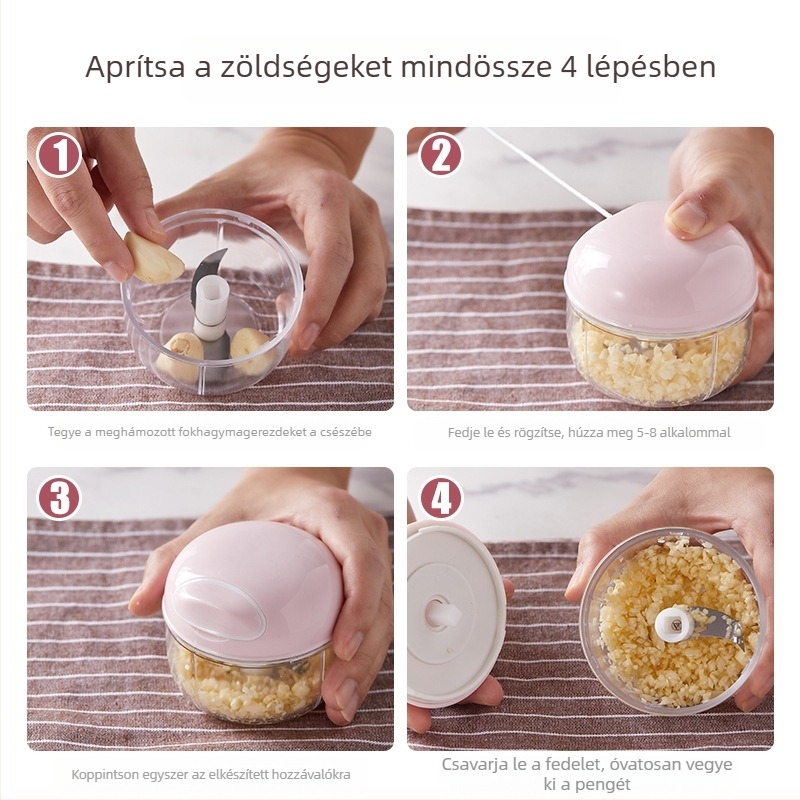 Aprítsa a zöldségeket mindössze 4 lépésben

1

Tegye a meghámozott fokhagymagerezdeket a csészébe

2

Fedje le és rögzítse, húzza meg 5-8 alkalommal

3

Koppintson egyszer az elkészített hozzávalókra

4

Csavarja le a fedelet, óvatosan vegye ki a pengét