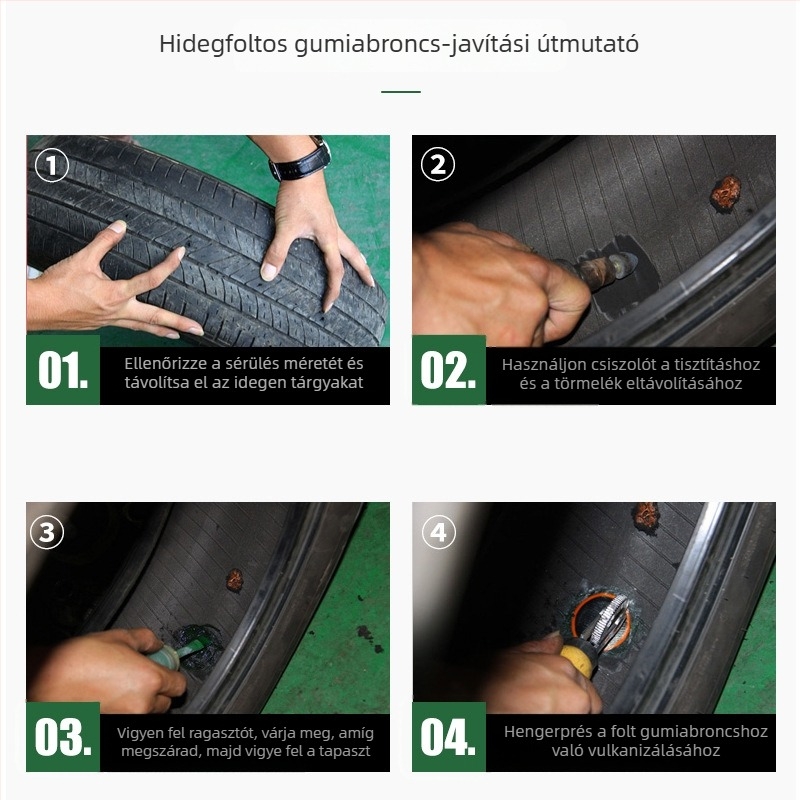 Hidegfoltos gumiabroncs-javítási útmutató

①

01. Ellenőrizze a sérülés méretét és távolítsa el az idegen tárgyakat

②

02. Használjon csiszolót a tisztításhoz és a törmelék eltávolításához

③

03. Vigyen fel ragasztót, várja meg, amíg megszárad, majd vigye fel a tapaszt

④

04. Hengerprés a folt gumiabroncshoz való vulkanizálásához