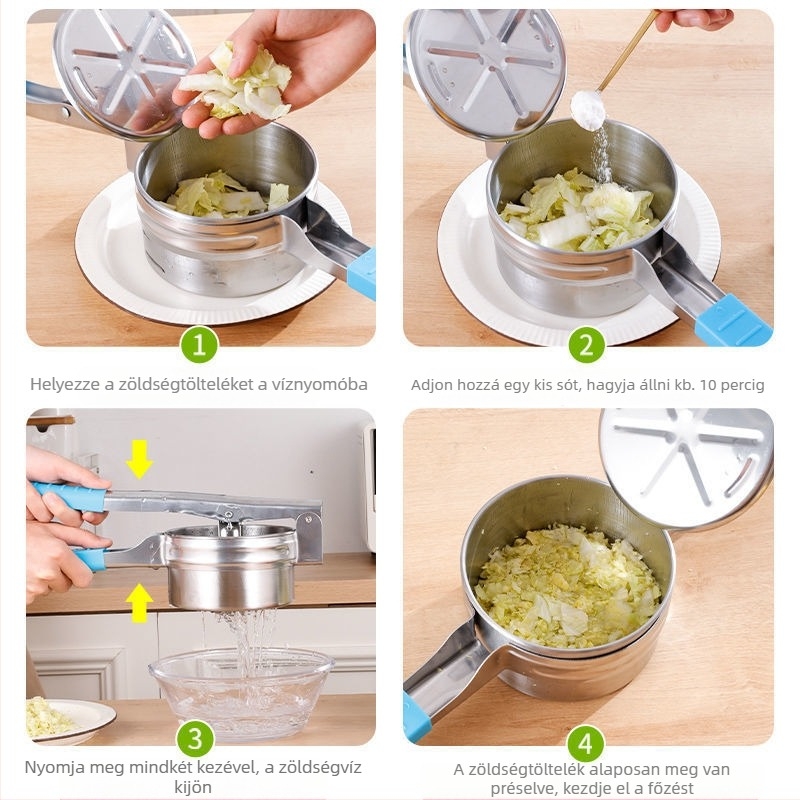 1

Helyezze a zöldségtölteléket a víznyomóba

2

Adjon hozzá egy kis sót, hagyja állni kb. 10 percig

3

Nyomja meg mindkét kezével, a zöldségvíz kijön

4

A zöldségtöltelék alaposan meg van préselve, kezdje el a főzést