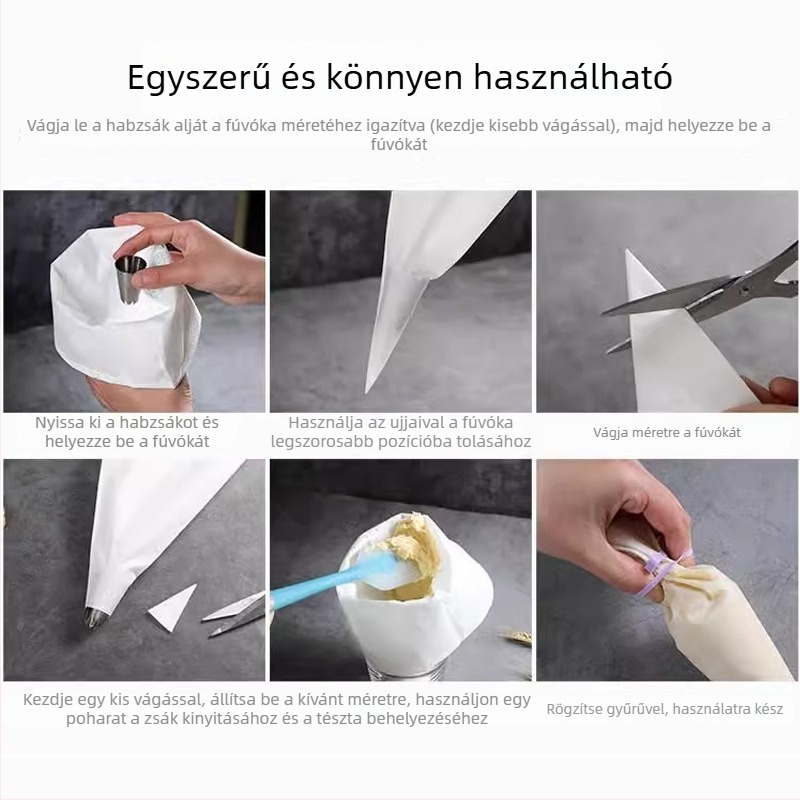 Egyszerű és könnyen használható

Vágja le a habzsák alját a fúvóka méretéhez igazítva (kezdje kisebb vágással), majd helyezze be a fúvókát

Nyissa ki a habzsákot és helyezze be a fúvókát

Használja az ujjaival a fúvóka legszorosabb pozícióba tolásához

Vágja méretre a fúvókát

Kezdje egy kis vágással, állítsa be a kívánt méretre, használjon egy poharat a zsák kinyitásához és a tészta behelyezéséhez

Rögzítse gyűrűvel, használatra kész