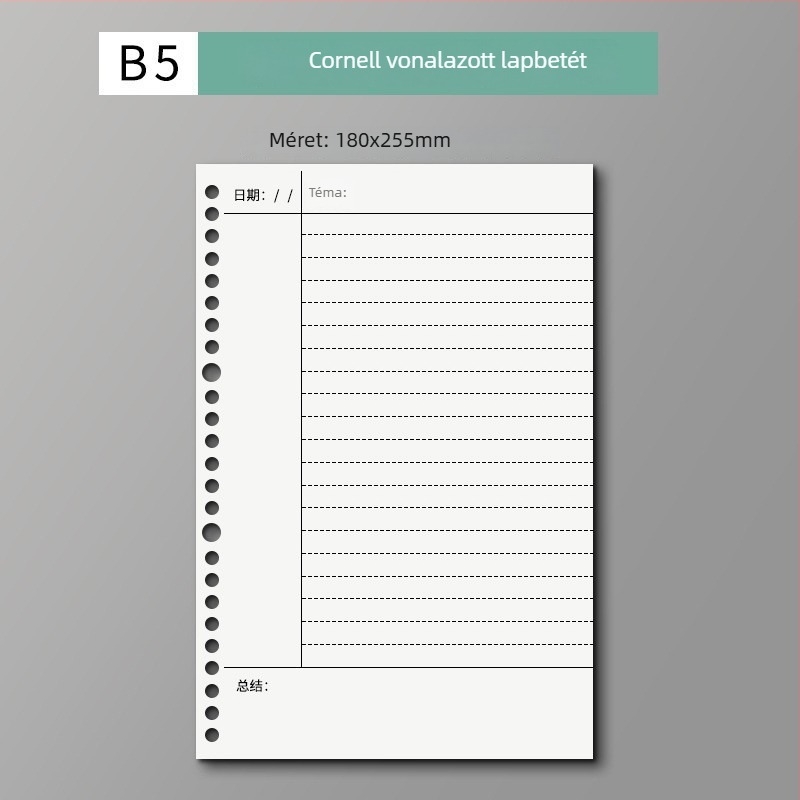 B5

Cornell vonalazott lapbetét

Méret: 180x255mm

日期： / /

Téma:

总结：