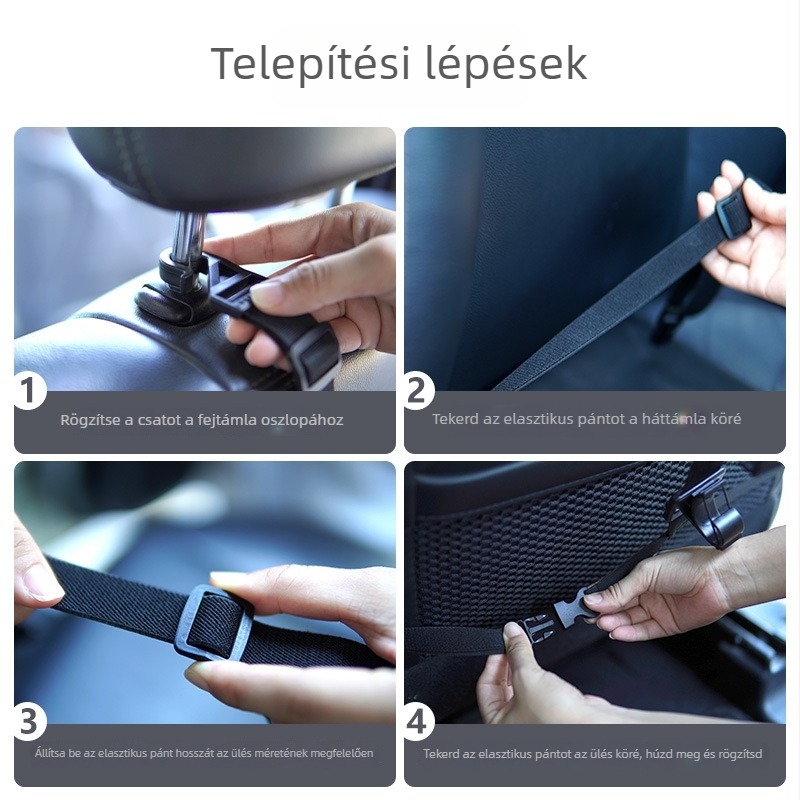 Telepítési lépések

1

Rögzítse a csatot a fejtámla oszlopához

2

Tekerd az elasztikus pántot a háttámla köré

3

Állítsa be az elasztikus pánt hosszát az ülés méretének megfelelően

4

Tekerd az elasztikus pántot az ülés köré, húzd meg és rögzítsd