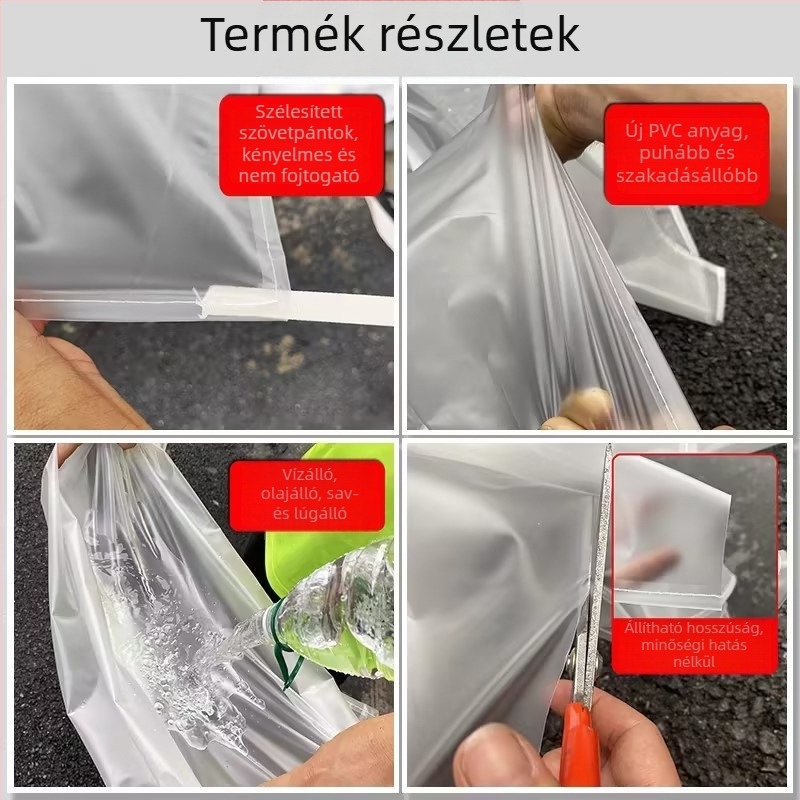 Termék részletek

Szélesített szövetpántok, kényelmes és nem fojtogató

Új PVC anyag, puhább és szakadásállóbb

Vízálló, olajálló, sav- és lúgálló

Állítható hosszúság, minőségi hatás nélkül