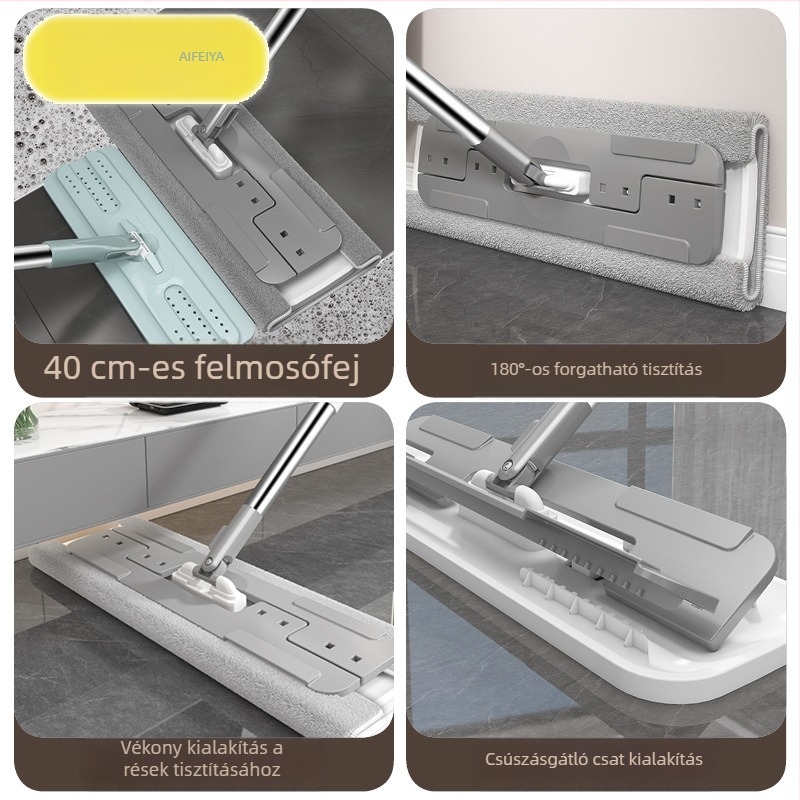 AIFEIYA

40 cm-es felmosófej

180°-os forgatható tisztítás

Vékony kialakítás a rések tisztításához

Csúszásgátló csat kialakítás