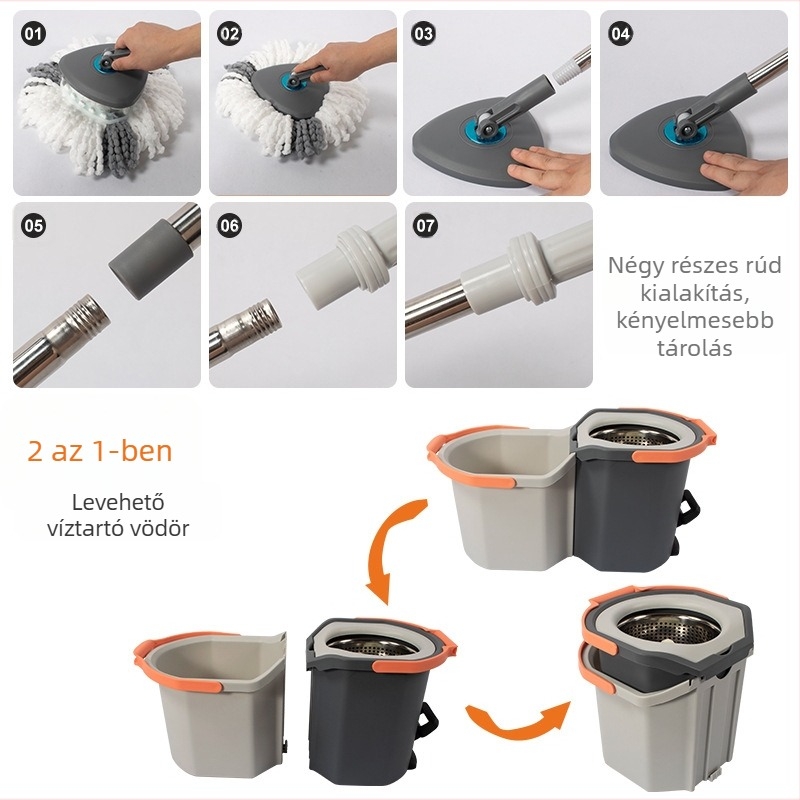 01

02

03

04

05

06

07

Négy részes rúd kialakítás, kényelmesebb tárolás

2 az 1-ben

Levehető víztartó vödör