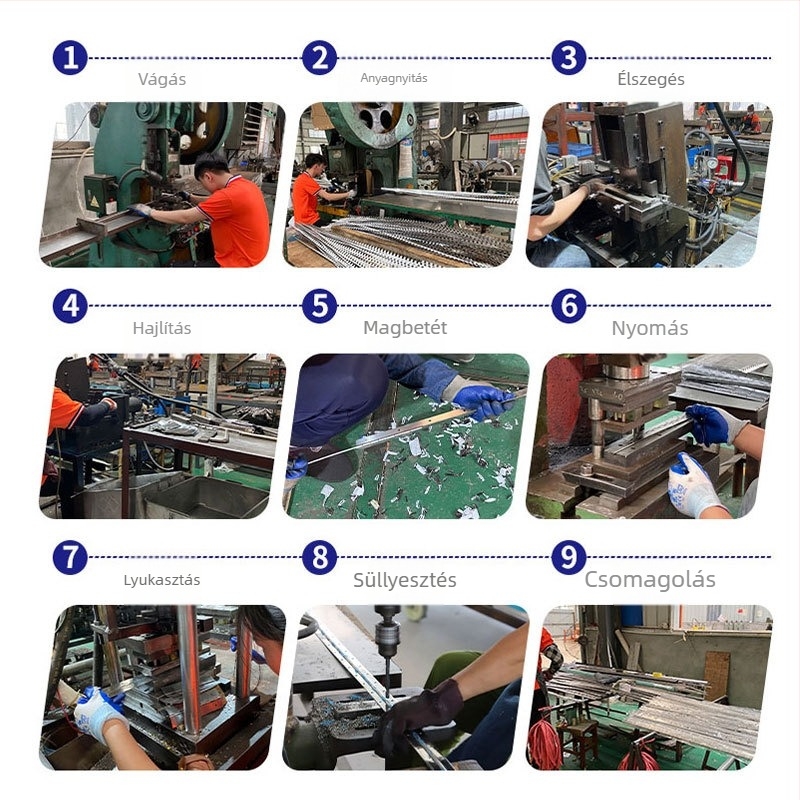 1
Vágás

2
Anyagnyitás

3
Élszegés

4
Hajlítás

5
Magbetét

6
Nyomás

7
Lyukasztás

8
Süllyesztés

9
Csomagolás