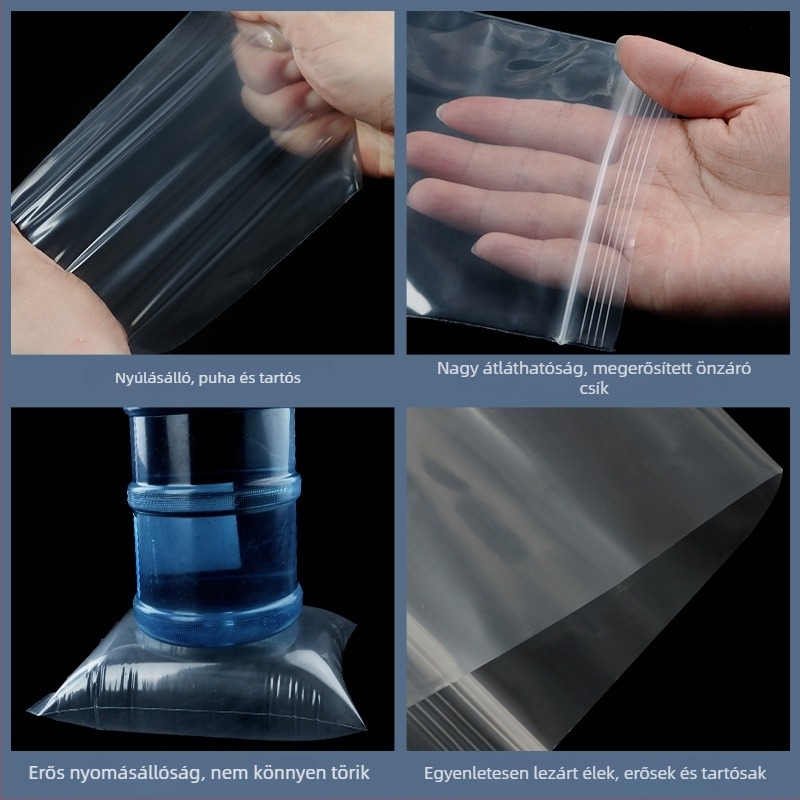 Nyúlásálló, puha és tartós

Nagy átláthatóság, megerősített önzáró csík

Erős nyomásállóság, nem könnyen törik

Egyenletesen lezárt élek, erősek és tartósak