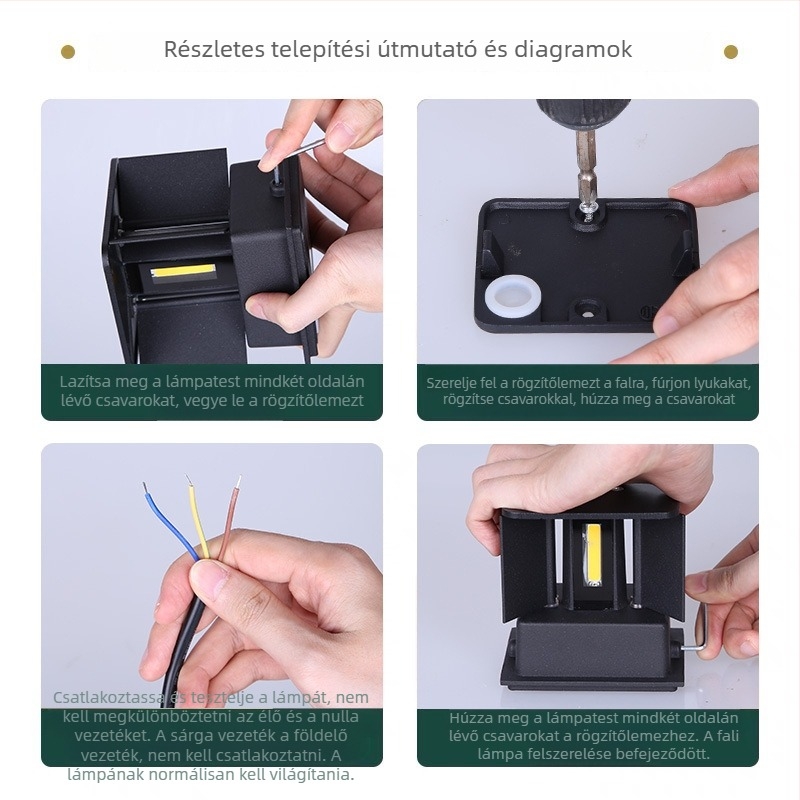 Részletes telepítési útmutató és diagramok

Lazítsa meg a lámpatest mindkét oldalán lévő csavarokat, vegye le a rögzítőlemezt

Szerelje fel a rögzítőlemezt a falra, fúrjon lyukakat, rögzítse csavarokkal, húzza meg a csavarokat

Csatlakoztassa és tesztelje a lámpát, nem kell megkülönböztetni az élő és a nulla vezetéket. A sárga vezeték a földelő vezeték, nem kell csatlakoztatni. A lámpának normálisan kell világítania.

Húzza meg a lámpatest mindkét oldalán lévő csavarokat a rögzítőlemezhez. A fali lámpa felszerelése befejeződött.