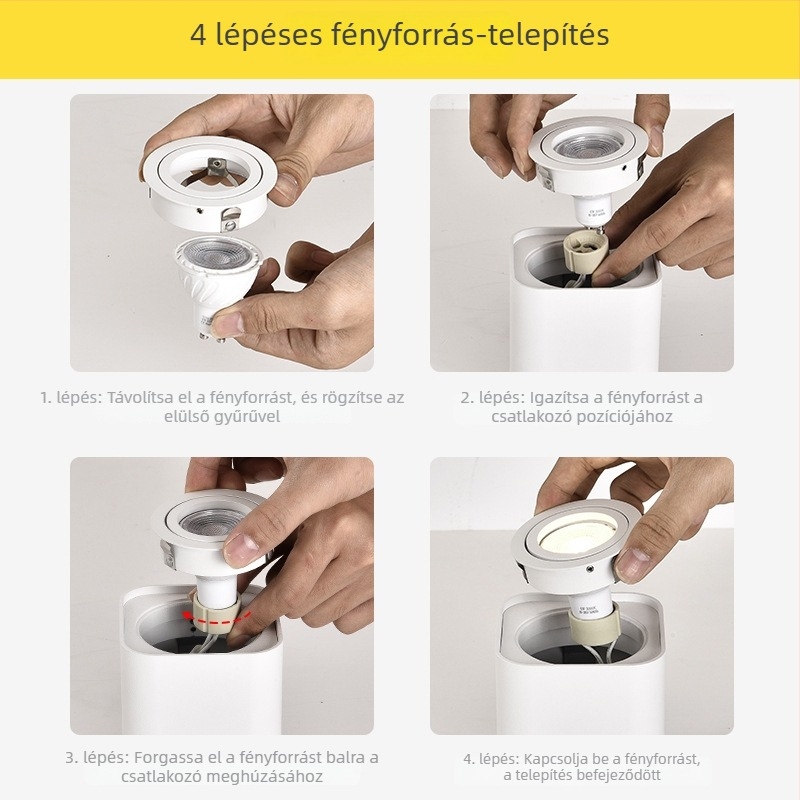 4 lépéses fényforrás-telepítés

1. lépés: Távolítsa el a fényforrást, és rögzítse az elülső gyűrűvel

2. lépés: Igazítsa a fényforrást a csatlakozó pozíciójához

3. lépés: Forgassa el a fényforrást balra a csatlakozó meghúzásához

4. lépés: Kapcsolja be a fényforrást, a telepítés befejeződött