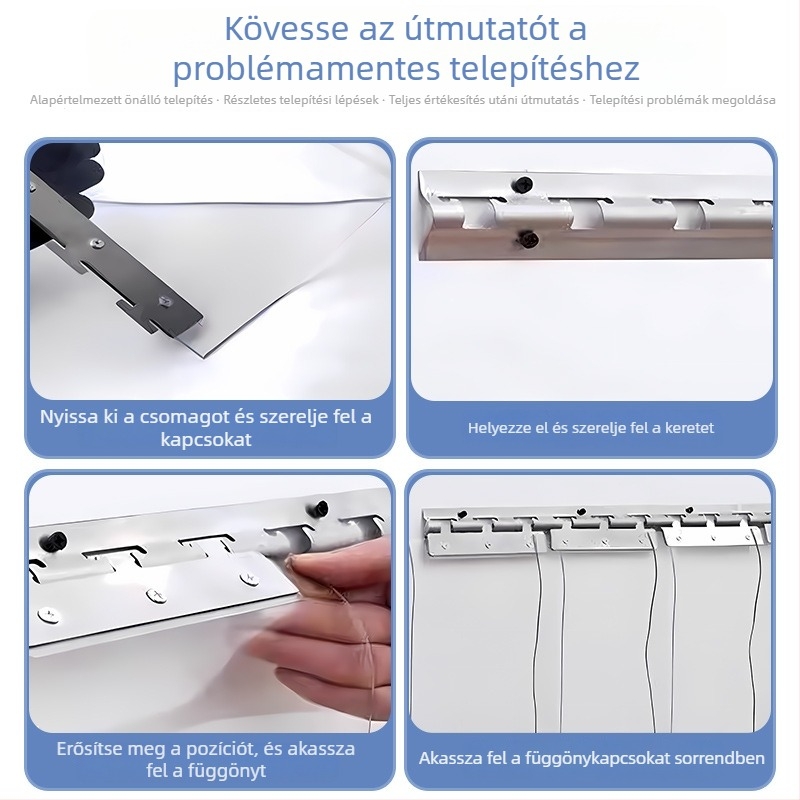 Kövesse az útmutatót a problémamentes telepítéshez

Alapértelmezett önálló telepítés · Részletes telepítési lépések · Teljes értékesítés utáni útmutatás · Telepítési problémák megoldása

Nyissa ki a csomagot és szerelje fel a kapcsokat

Helyezze el és szerelje fel a keretet

Erősítse meg a pozíciót, és akassza fel a függönyt

Akassza fel a függönykapcsokat sorrendben