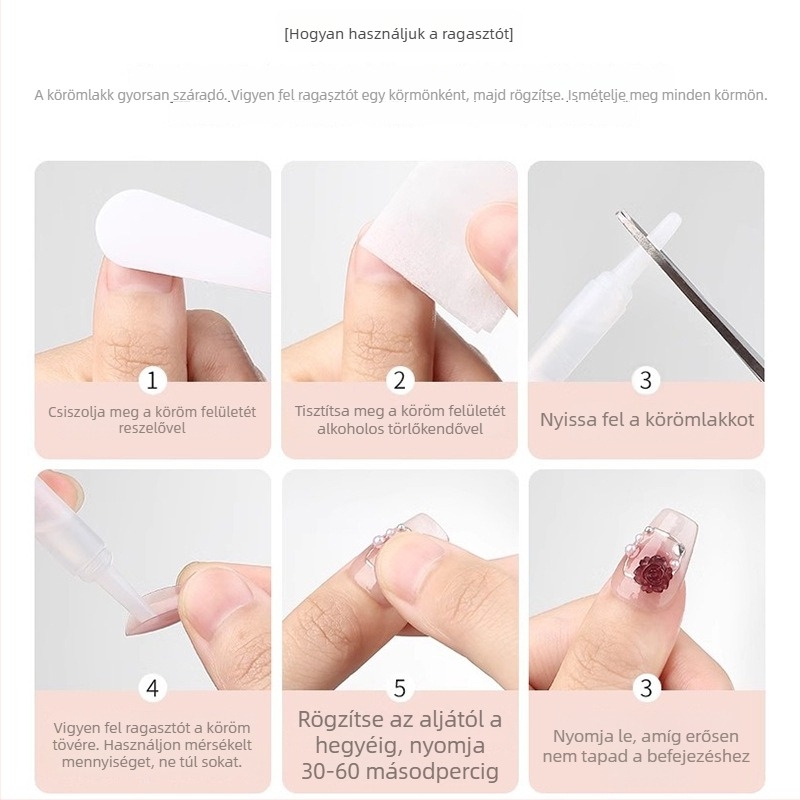 [Hogyan használjuk a ragasztót]

A körömlakk gyorsan száradó. Vigyen fel ragasztót egy körmönként, majd rögzítse. Ismételje meg minden körmön.

1
Csiszolja meg a köröm felületét reszelővel

2
Tisztítsa meg a köröm felületét alkoholos törlőkendővel

3
Nyissa fel a körömlakkot

4
Vigyen fel ragasztót a köröm tövére. Használjon mérsékelt mennyiséget, ne túl sokat.

5
Rögzítse az aljától a hegyéig, nyomja 30-60 másodpercig

3
Nyomja le, amíg erősen nem tapad a befejezéshez