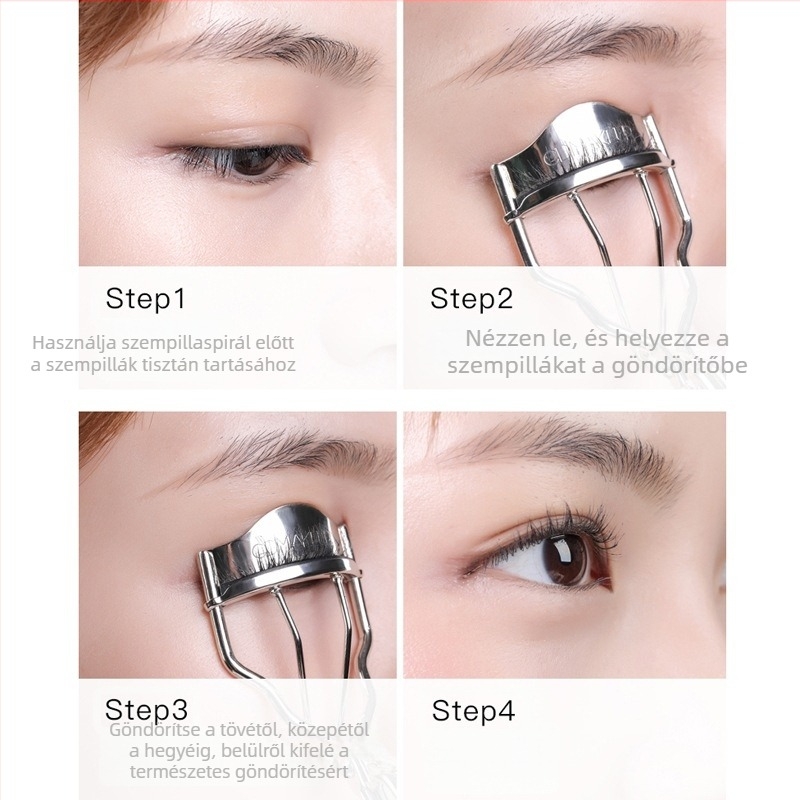 Step1

Használja szempillaspirál előtt a szempillák tisztán tartásához

Step2

Nézzen le, és helyezze a szempillákat a göndörítőbe

Step3

Göndörítse a tövétől, közepétől a hegyéig, belülről kifelé a természetes göndörítésért

Step4