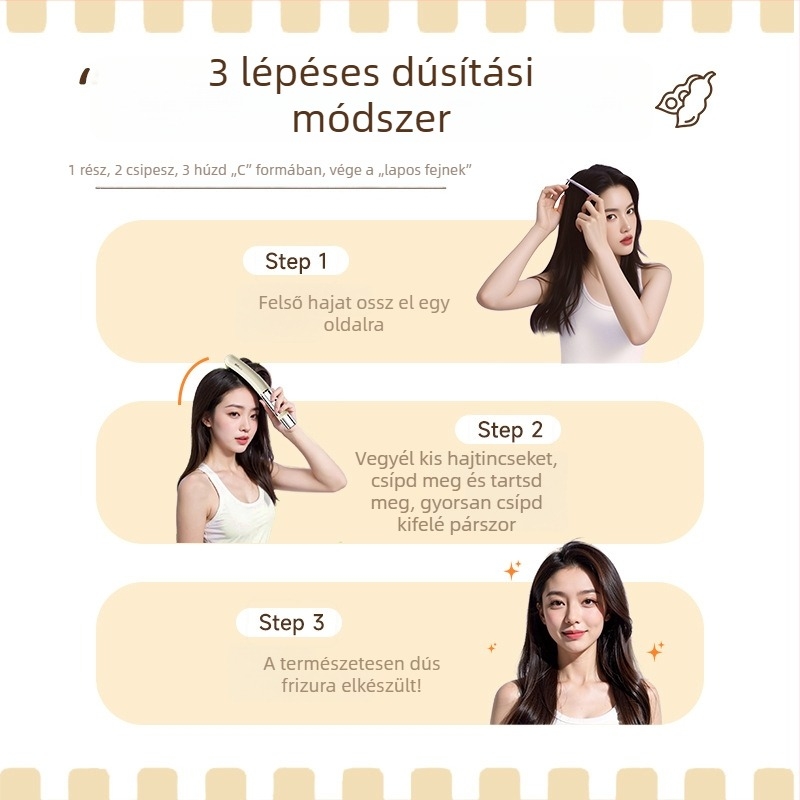 3 lépéses dúsítási módszer

1 rész, 2 csipesz, 3 húzd „C” formában, vége a „lapos fejnek”

Step 1

Felső hajat ossz el egy oldalra

Step 2

Vegyél kis hajtincseket, csípd meg és tartsd meg, gyorsan csípd kifelé párszor

Step 3

A természetesen dús frizura elkészült!