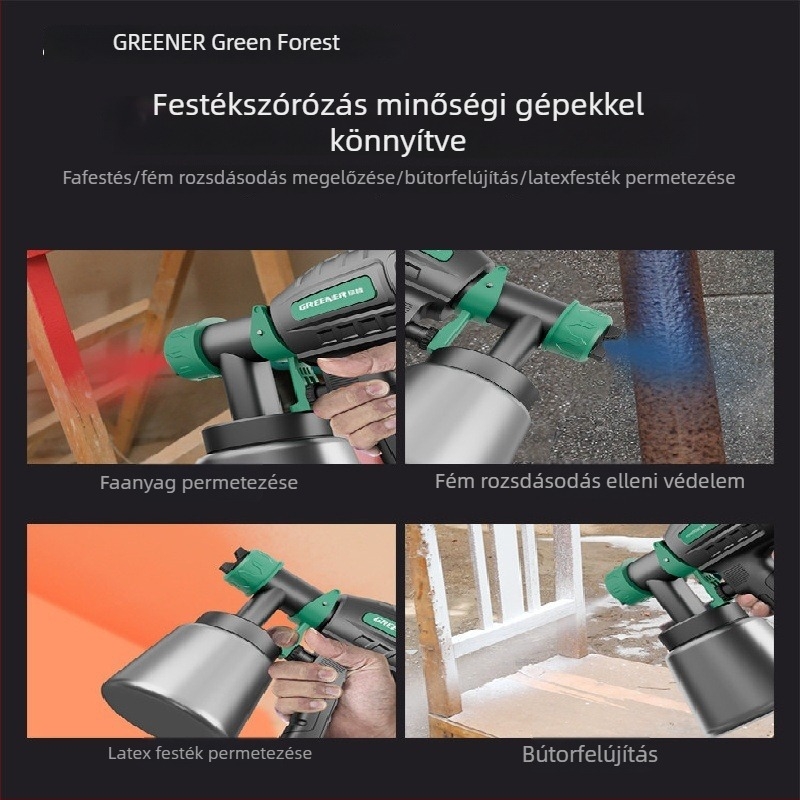 GREENER Green Forest

Festékszórózás minőségi gépekkel könnyítve

Fafestés/fém rozsdásodás megelőzése/bútorfelújítás/latexfesték permetezése

GREENER

Faanyag permetezése

Fém rozsdásodás elleni védelem

GREENER

Latex festék permetezése

Bútorfelújítás