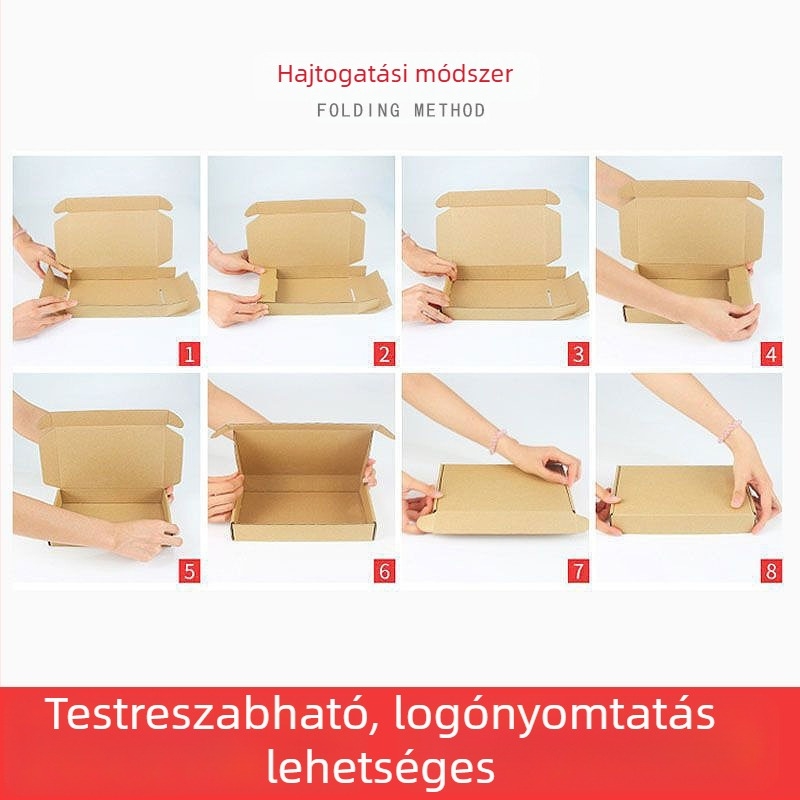 Hajtogatási módszer
FOLDING METHOD

1
2
3
4
5
6
7
8

Testreszabható, logónyomtatás lehetséges