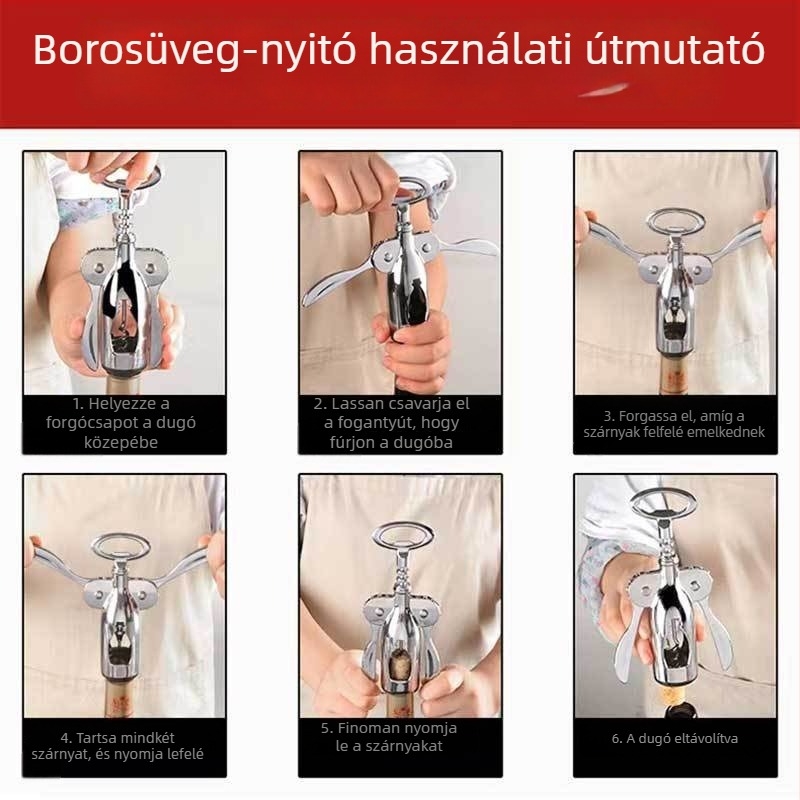 Borosüveg-nyitó használati útmutató

1. Helyezze a forgócsapot a dugó közepébe

2. Lassan csavarja el a fogantyút, hogy fúrjon a dugóba

3. Forgassa el, amíg a szárnyak felfelé emelkednek

4. Tartsa mindkét szárnyat, és nyomja lefelé

5. Finoman nyomja le a szárnyakat

6. A dugó eltávolítva