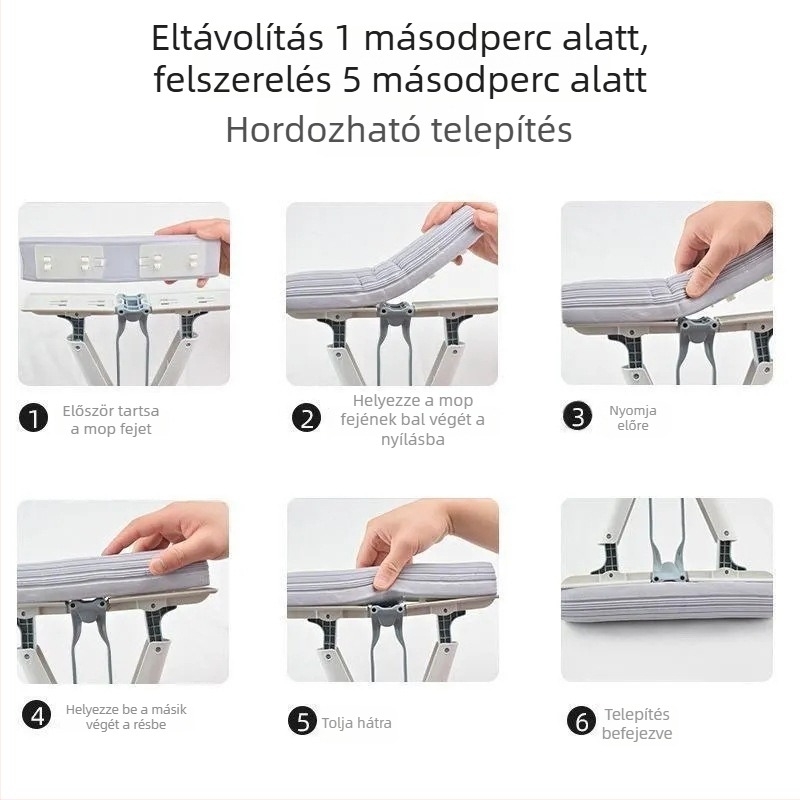 Eltávolítás 1 másodperc alatt, felszerelés 5 másodperc alatt
Hordozható telepítés

1 Először tartsa a mop fejet

2 Helyezze a mop fejének bal végét a nyílásba

3 Nyomja előre

4 Helyezze be a másik végét a résbe

5 Tolja hátra

6 Telepítés befejezve