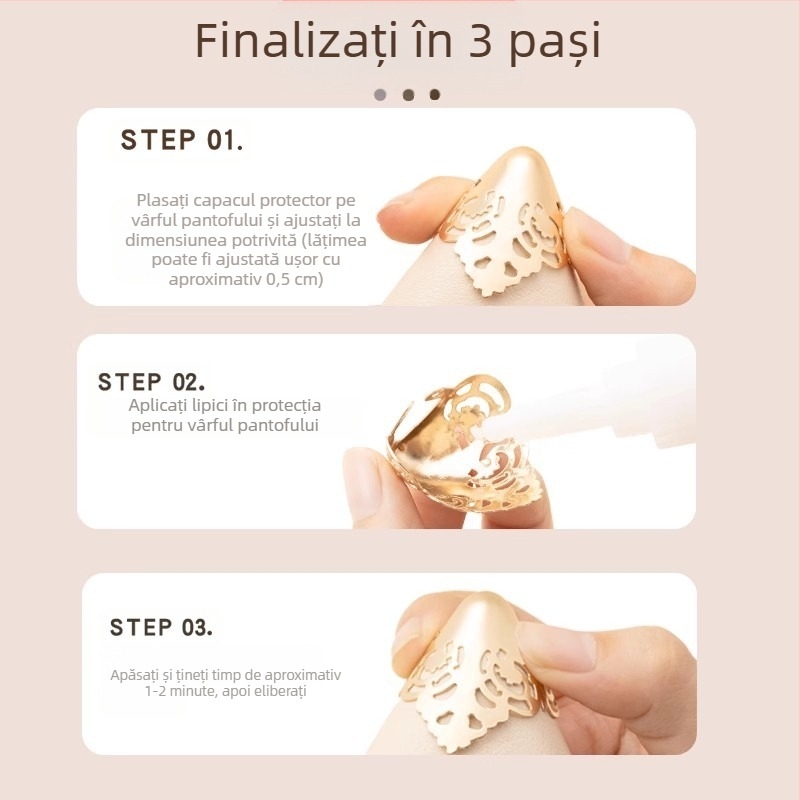 Finalizați în 3 pași

STEP 01.

Plasați capacul protector pe vârful pantofului și ajustați la dimensiunea potrivită (lățimea poate fi ajustată ușor cu aproximativ 0,5 cm)

STEP 02.

Aplicați lipici în protecția pentru vârful pantofului

STEP 03.

Apăsați și țineți timp de aproximativ 1-2 minute, apoi eliberați