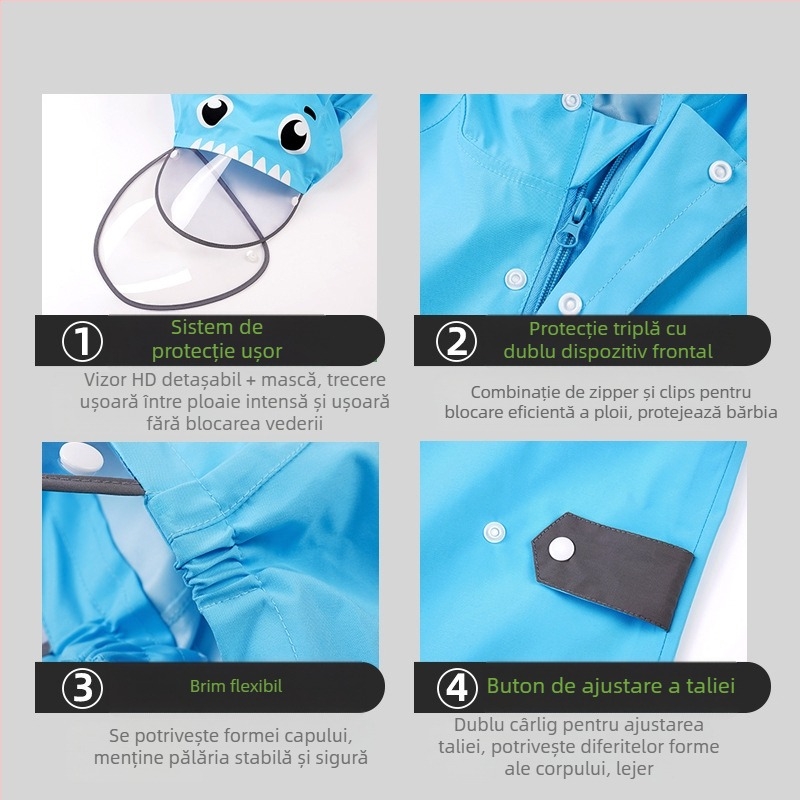 ① Sistem de protecție ușor

Vizor HD detașabil + mască, trecere ușoară între ploaie intensă și ușoară fără blocarea vederii

② Protecție triplă cu dublu dispozitiv frontal

Combinație de zipper și clips pentru blocare eficientă a ploii, protejează bărbia

③ Brim flexibil

Se potrivește formei capului, menține pălăria stabilă și sigură

④ Buton de ajustare a taliei

Dublu cârlig pentru ajustarea taliei, potrivește diferitelor forme ale corpului, lejer