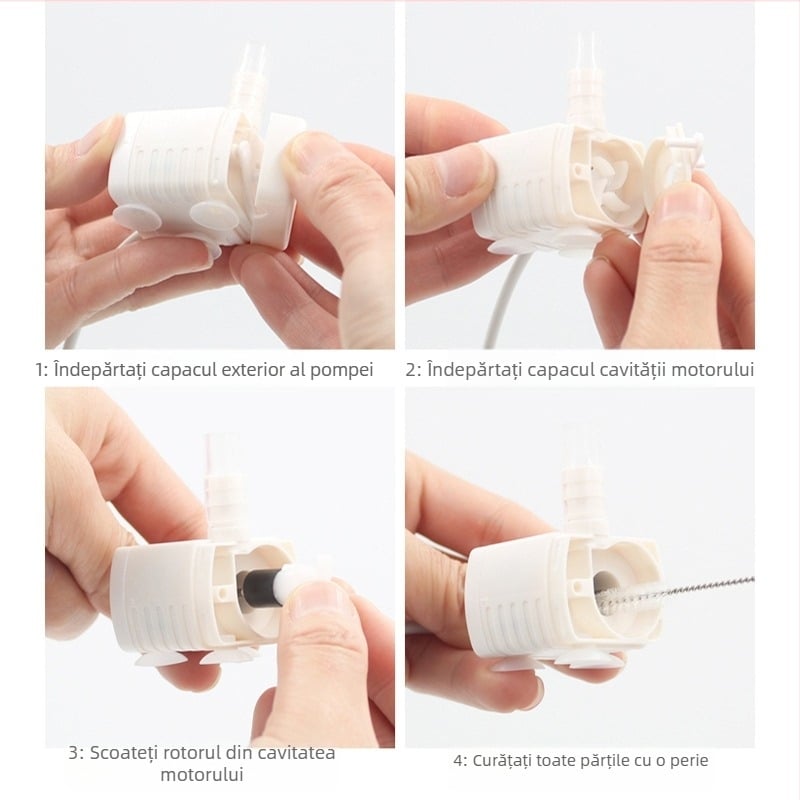 1: Îndepărtați capacul exterior al pompei

2: Îndepărtați capacul cavității motorului

3: Scoateți rotorul din cavitatea motorului

4: Curățați toate părțile cu o perie