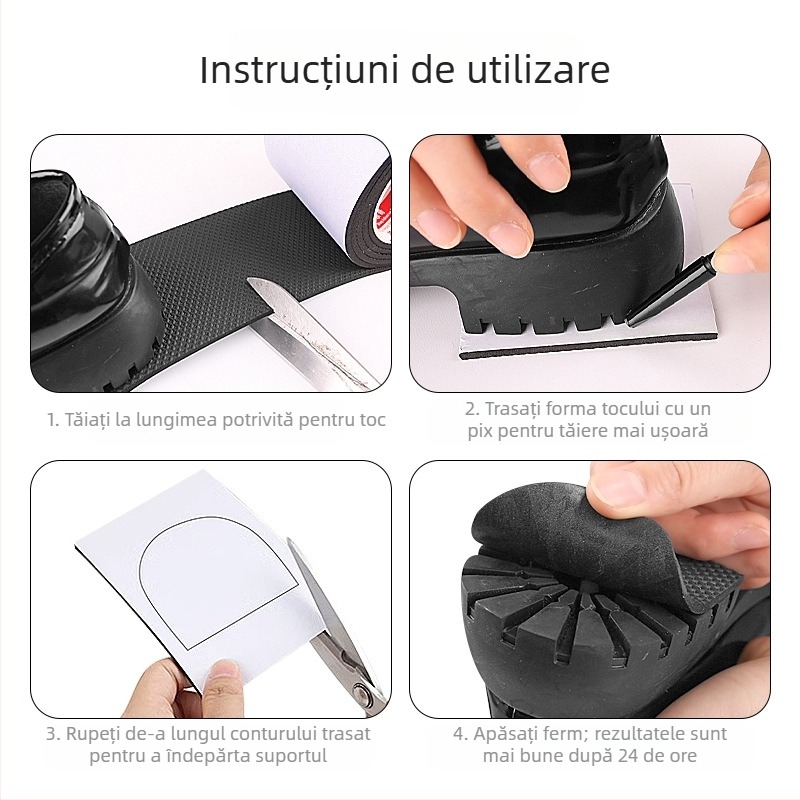 Instrucțiuni de utilizare

1. Tăiați la lungimea potrivită pentru toc

2. Trasați forma tocului cu un pix pentru tăiere mai ușoară

3. Rupeți de-a lungul conturului trasat pentru a îndepărta suportul

4. Apăsați ferm; rezultatele sunt mai bune după 24 de ore