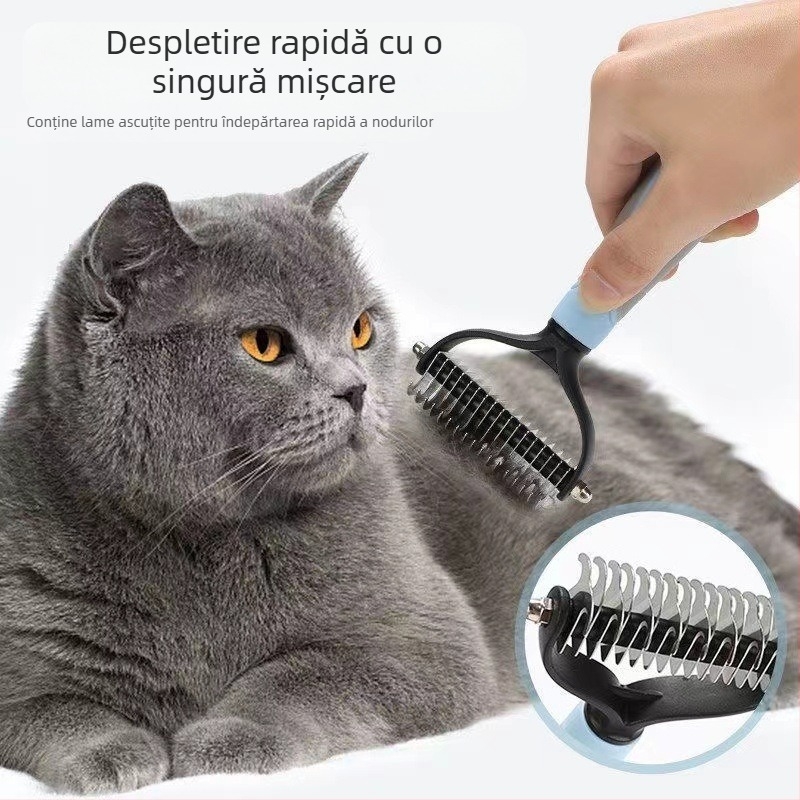 Despletire rapidă cu o singură mișcare

Conține lame ascuțite pentru îndepărtarea rapidă a nodurilor