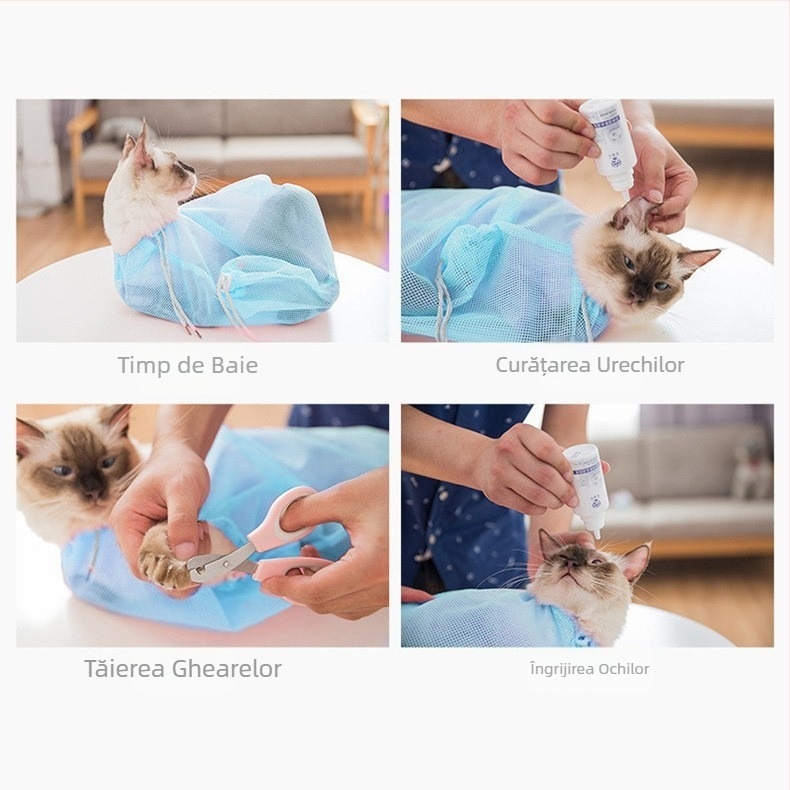 Timp de Baie

Curățarea Urechilor

Tăierea Ghearelor

Îngrijirea Ochilor