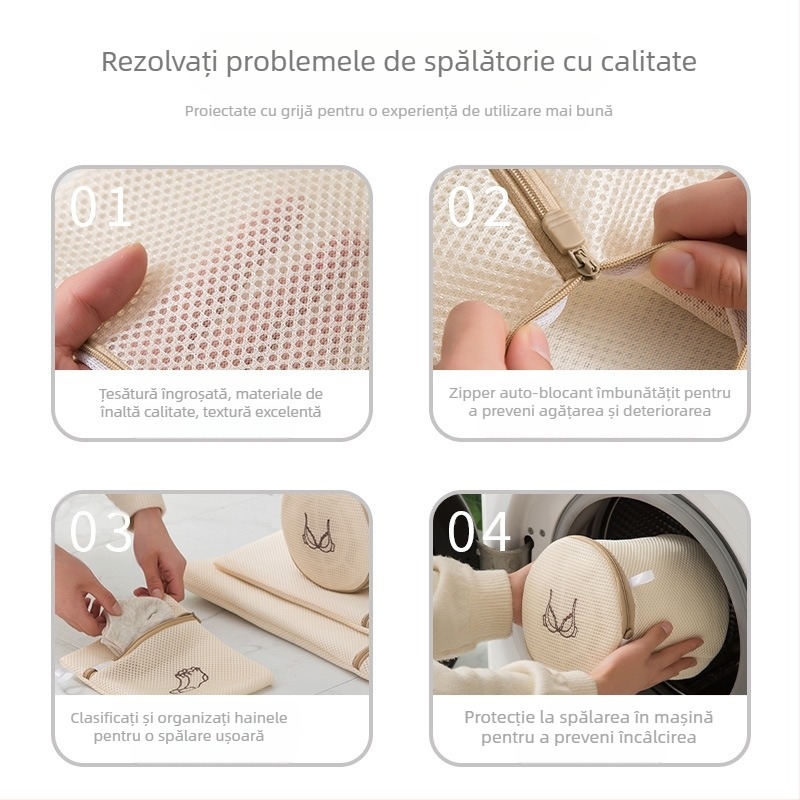 Rezolvați problemele de spălătorie cu calitate

Proiectate cu grijă pentru o experiență de utilizare mai bună

01

Țesătură îngroșată, materiale de înaltă calitate, textură excelentă

02

Zipper auto-blocant îmbunătățit pentru a preveni agățarea și deteriorarea

03

Clasificați și organizați hainele pentru o spălare ușoară

04

Protecție la spălarea în mașină pentru a preveni încâlcirea