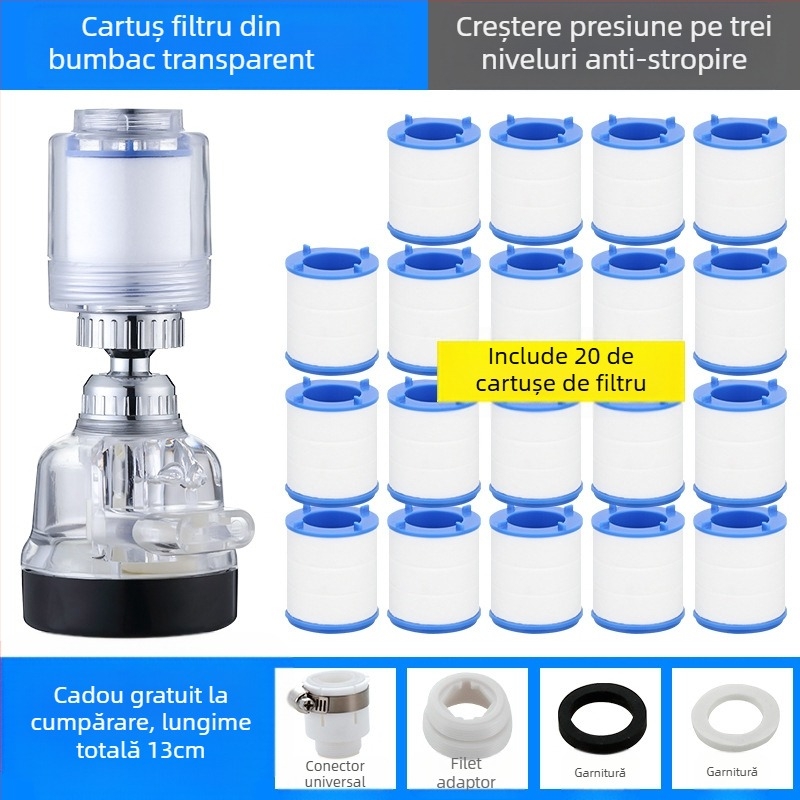 Cartuș filtru din bumbac transparent

Creștere presiune pe trei niveluri anti-stropire

Include 20 de cartușe de filtru

Cadou gratuit la cumpărare, lungime totală 13cm

Conector universal

Filet adaptor

Garnitură

Garnitură