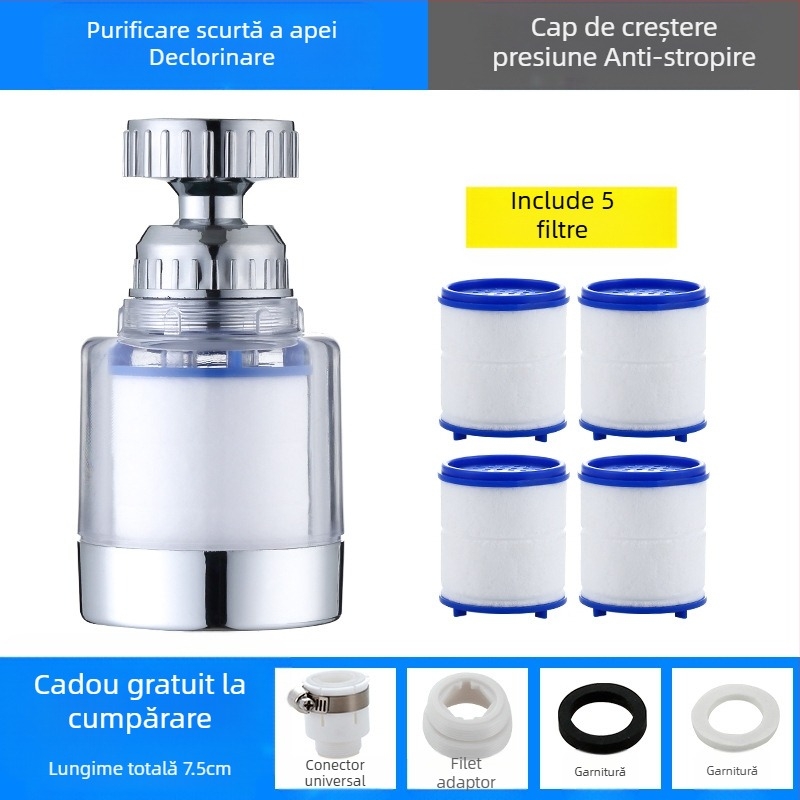 Purificare scurtă a apei Declorinare

Cap de creștere presiune Anti-stropire

Include 5 filtre

Cadou gratuit la cumpărare

Lungime totală 7.5cm

Conector universal

Filet adaptor

Garnitură

Garnitură