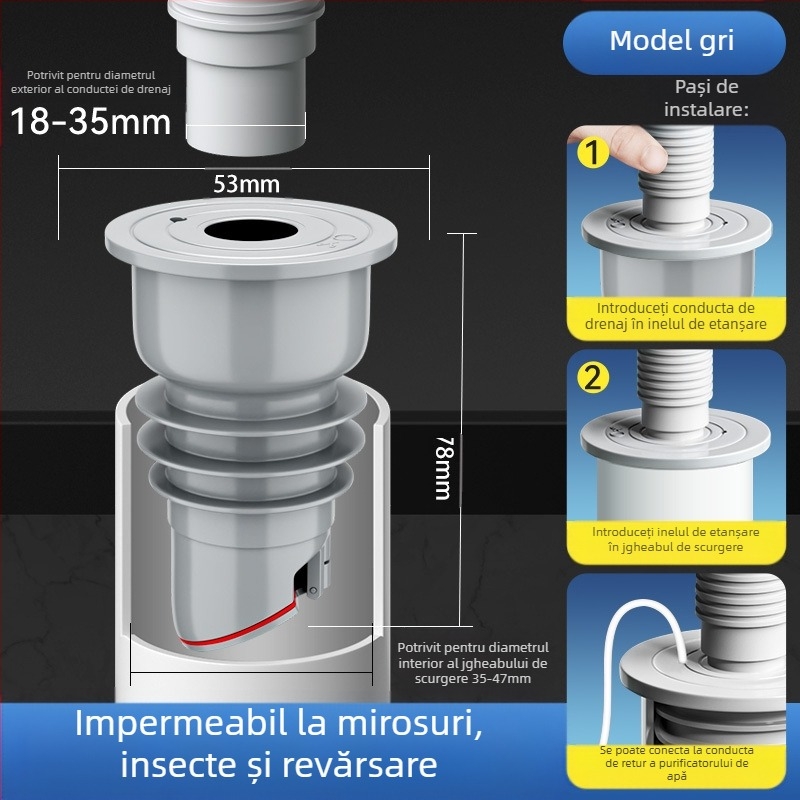 Potrivit pentru diametrul exterior al conductei de drenaj

18-35mm

53mm

78mm

Potrivit pentru diametrul interior al jgheabului de scurgere 35-47mm

Impermeabil la mirosuri, insecte și revărsare

Model gri

Pași de instalare:

1

Introduceți conducta de drenaj în inelul de etanșare

2

Introduceți inelul de etanșare în jgheabul de scurgere

Se poate conecta la conducta de retur a purificatorului de apă