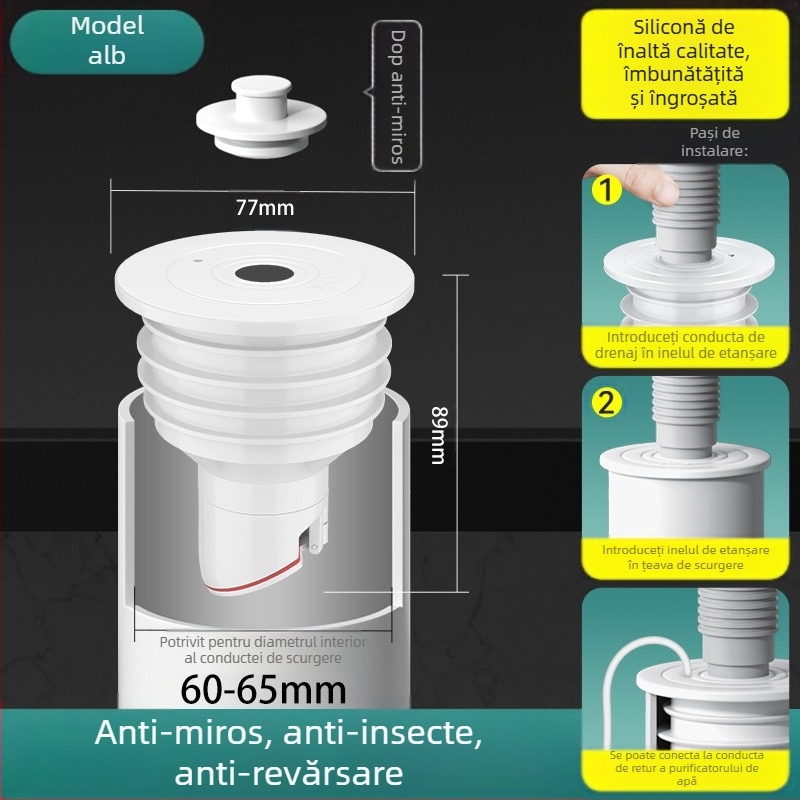 Model alb

Dop anti-miros

77mm

89mm

Potrivit pentru diametrul interior al conductei de scurgere

60-65mm

Anti-miros, anti-insecte, anti-revărsare

Siliconă de înaltă calitate, îmbunătățită și îngroșată

Pași de instalare:

1

Introduceți conducta de drenaj în inelul de etanșare

2

Introduceți inelul de etanșare în țeava de scurgere

Se poate conecta la conducta de retur a purificatorului de apă