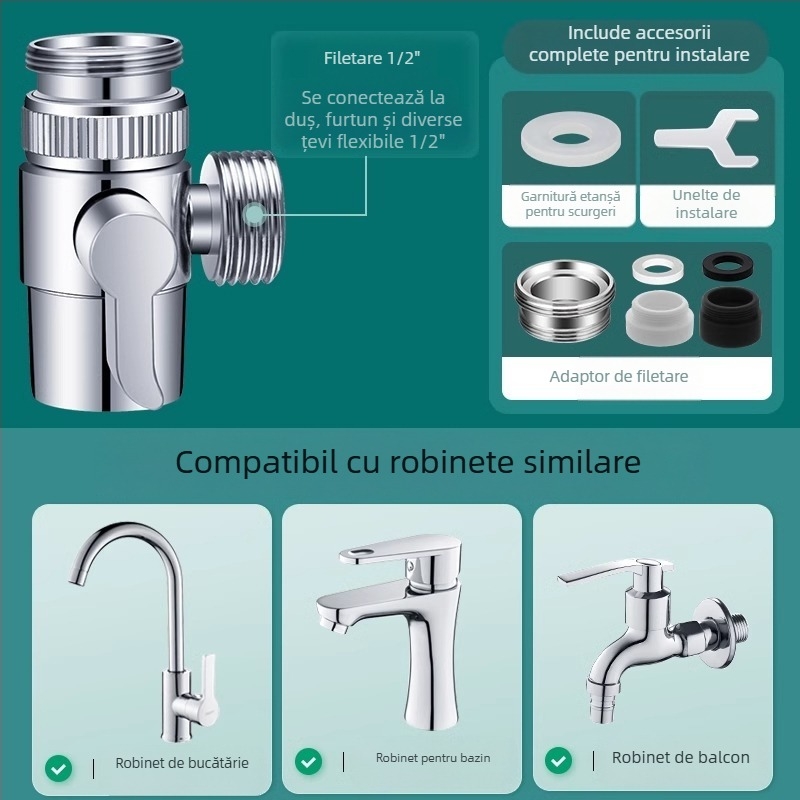 Filetare 1/2"

Se conectează la duș, furtun și diverse țevi flexibile 1/2"

Include accesorii complete pentru instalare

Garnitură etanșă pentru scurgeri

Unelte de instalare

Adaptor de filetare

Compatibil cu robinete similare

Robinet de bucătărie

Robinet pentru bazin

Robinet de balcon