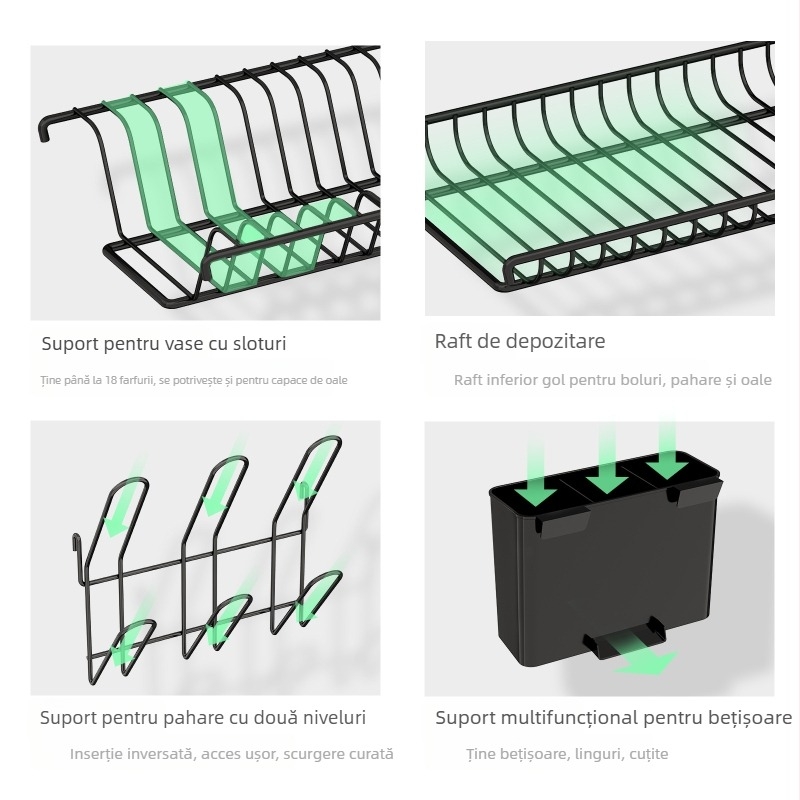 Suport pentru vase cu sloturi

Ține până la 18 farfurii, se potrivește și pentru capace de oale

Raft de depozitare

Raft inferior gol pentru boluri, pahare și oale

Suport pentru pahare cu două niveluri

Inserție inversată, acces ușor, scurgere curată

Suport multifuncțional pentru bețișoare

Ține bețișoare, linguri, cuțite