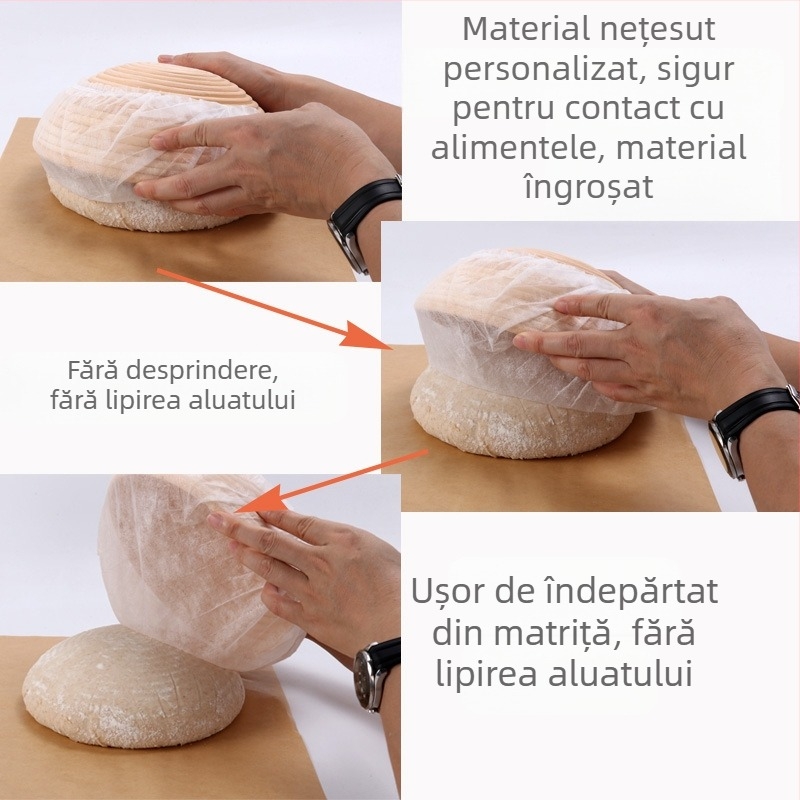 Material nețesut personalizat, sigur pentru contact cu alimentele, material îngroșat

Fără desprindere, fără lipirea aluatului

Ușor de îndepărtat din matriță, fără lipirea aluatului