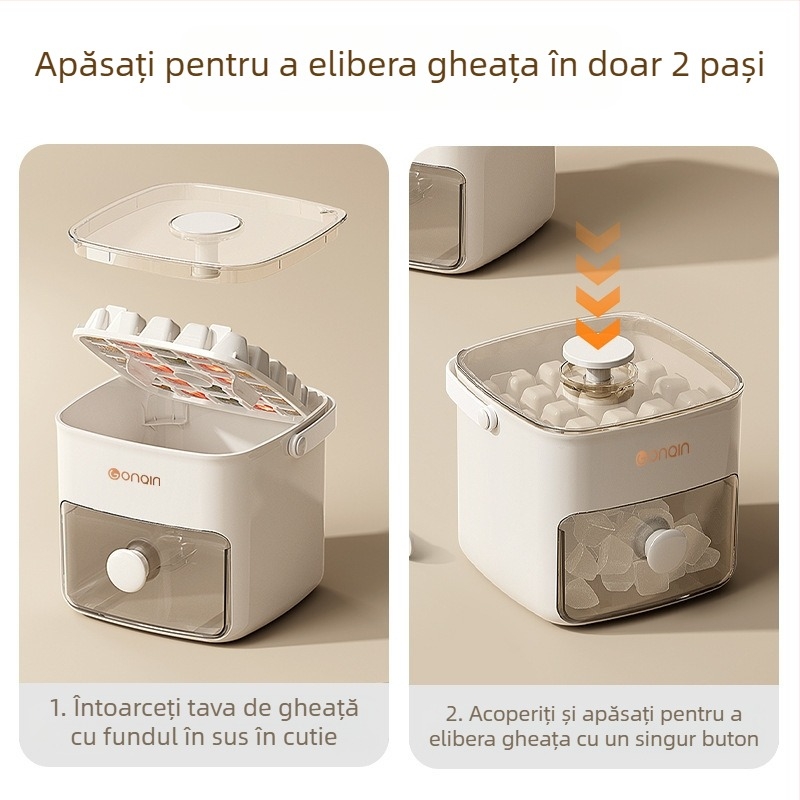 Apăsați pentru a elibera gheața în doar 2 pași

Gonain

1. Întoarceți tava de gheață cu fundul în sus în cutie

Gonain

2. Acoperiți și apăsați pentru a elibera gheața cu un singur buton