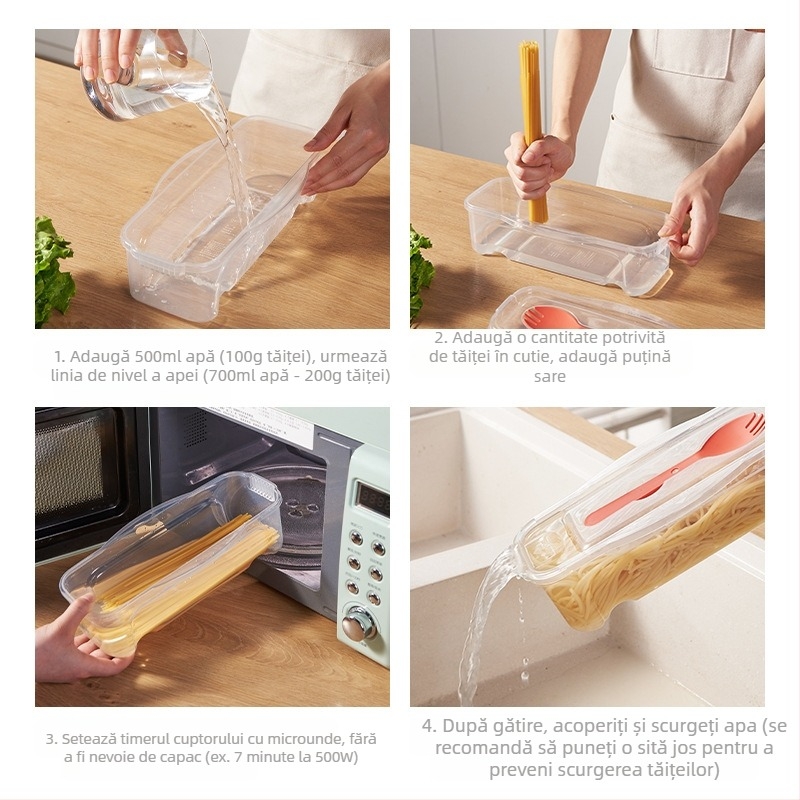 1. Adaugă 500ml apă (100g tăiței), urmează linia de nivel a apei (700ml apă - 200g tăiței)

2. Adaugă o cantitate potrivită de tăiței în cutie, adaugă puțină sare

3. Setează timerul cuptorului cu microunde, fără a fi nevoie de capac (ex. 7 minute la 500W)

4. După gătire, acoperiți și scurgeți apa (se recomandă să puneți o sită jos pentru a preveni scurgerea tăițeilor)