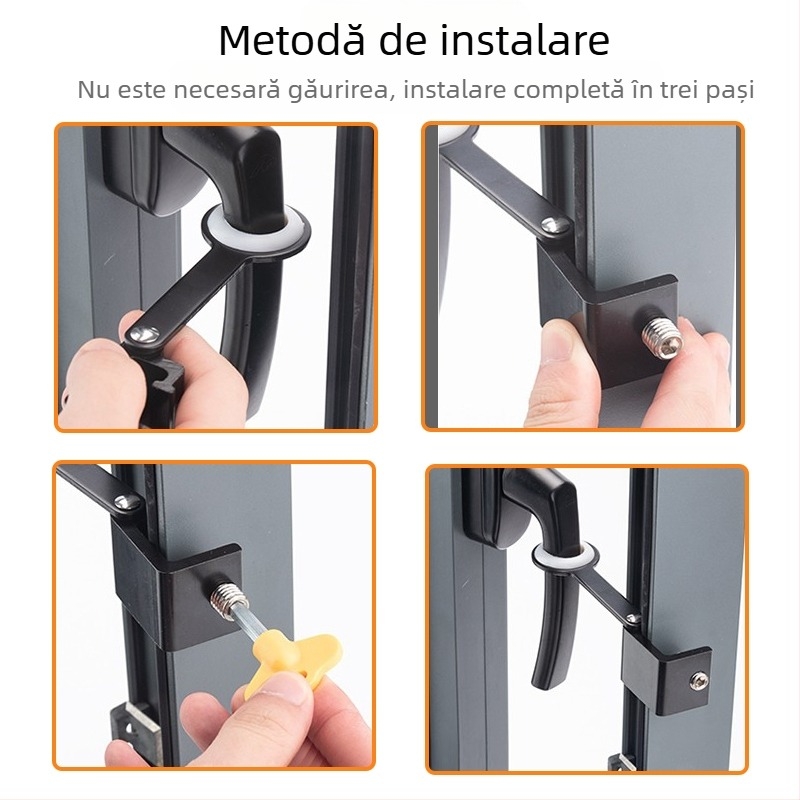 Metodă de instalare

Nu este necesară găurirea, instalare completă în trei pași