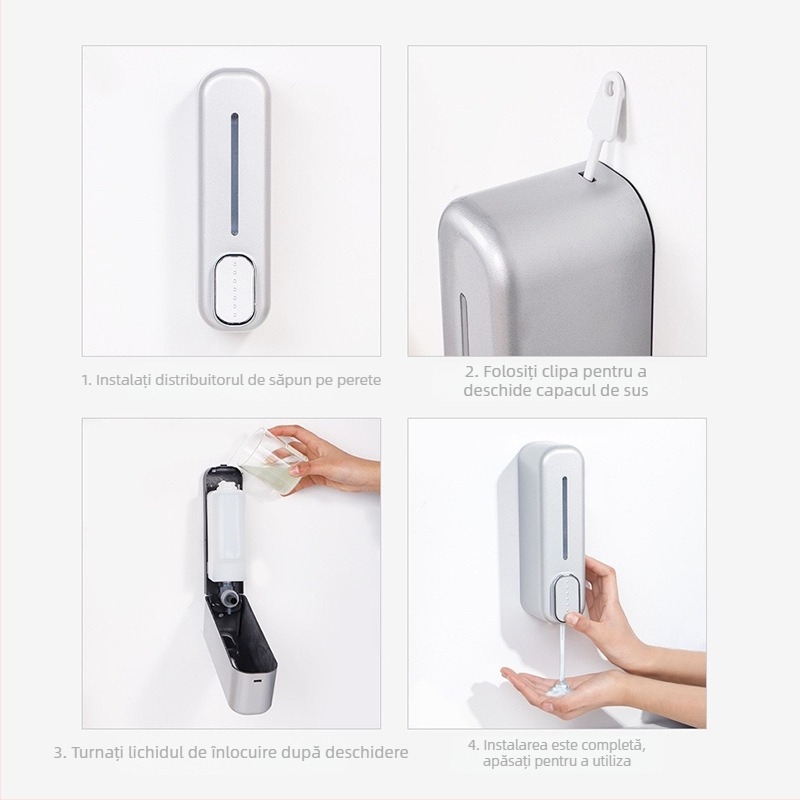 1. Instalați distribuitorul de săpun pe perete

2. Folosiți clipa pentru a deschide capacul de sus

3. Turnați lichidul de înlocuire după deschidere

4. Instalarea este completă, apăsați pentru a utiliza