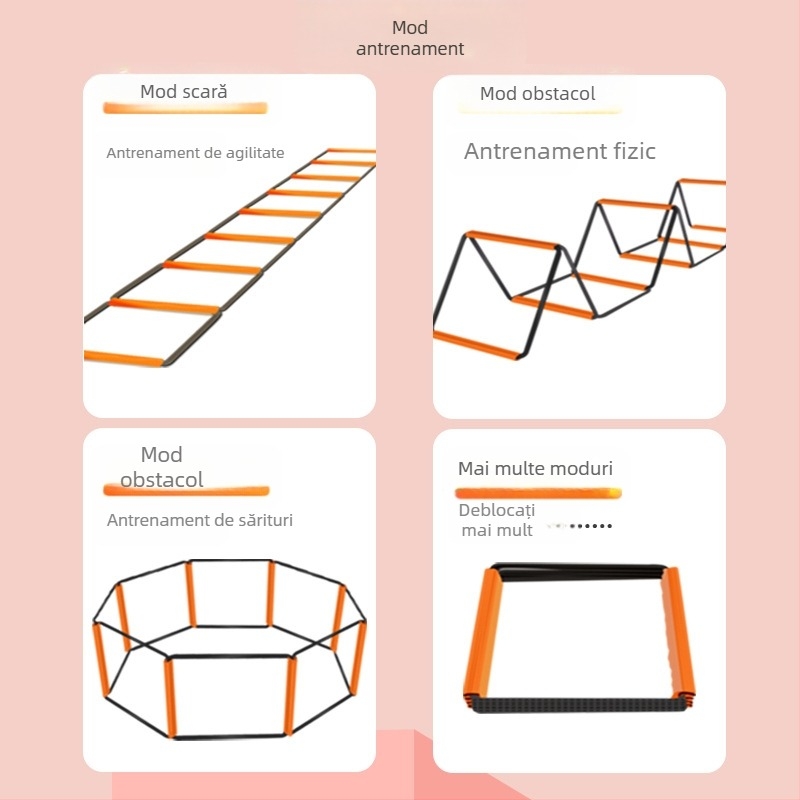 Mod antrenament

Mod scară

Antrenament de agilitate

Mod obstacol

Antrenament fizic

Mod obstacol

Antrenament de sărituri

Mai multe moduri

Deblocați mai mult ......