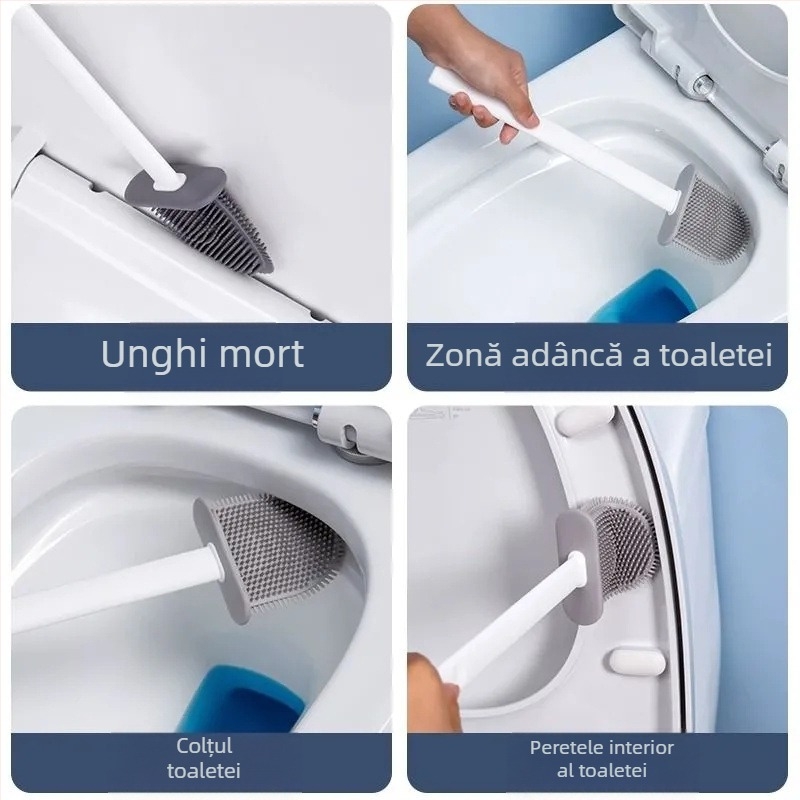 Unghi mort

Zonă adâncă a toaletei

Colțul toaletei

Peretele interior al toaletei