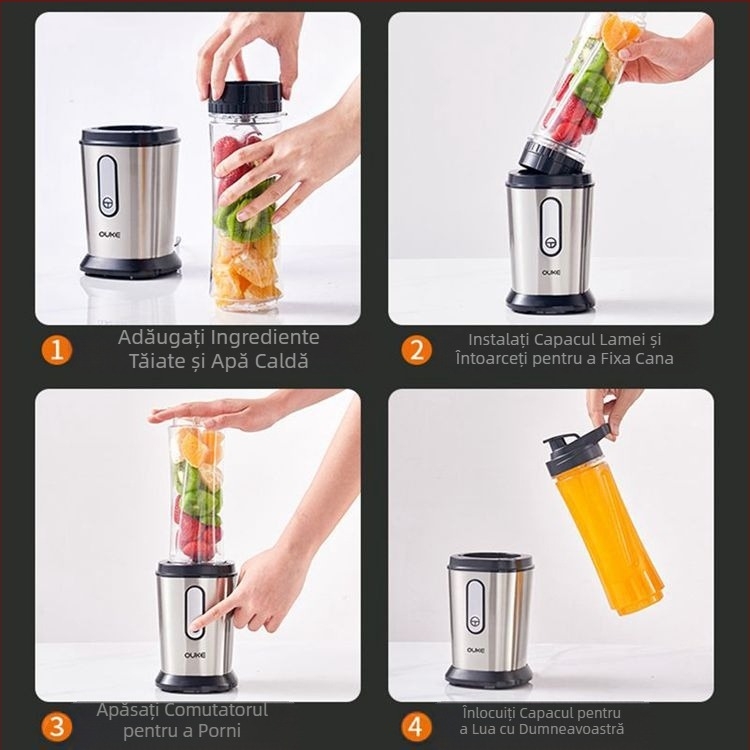 OUKE

1 Adăugați Ingrediente Tăiate și Apă Caldă

OUKE

2 Instalați Capacul Lamei și Întoarceți pentru a Fixa Cana

OUKE

3 Apăsați Comutatorul pentru a Porni

OUKE

4 Înlocuiți Capacul pentru a Lua cu Dumneavoastră